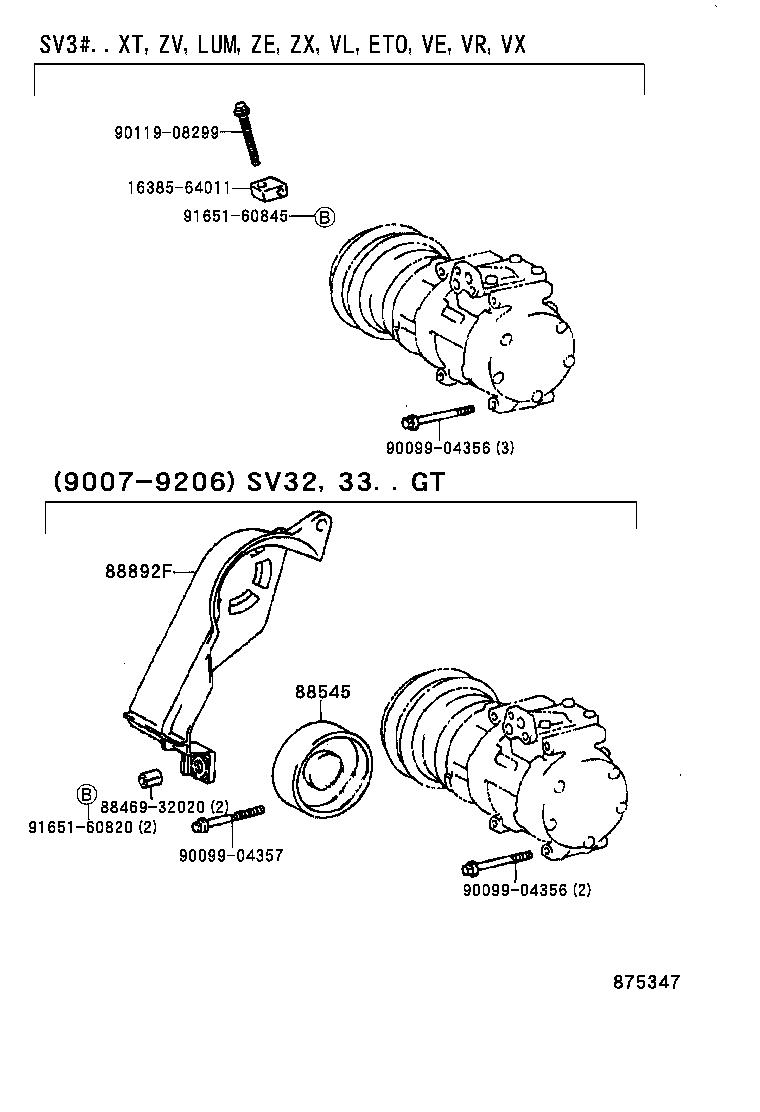 SV3#. . XT, ZV, LUM, ZE, ZX, VL, ETO, VE, VR, VX

90119-08299
16385-64011
91651-60845 B
90099-04356 (3)

(9007-9206) SV32, 33. . GT

88892F
88545
B 88469-32020 (2)
91651-60820 (2)
90099-04357
90099-04356 (2)

875347