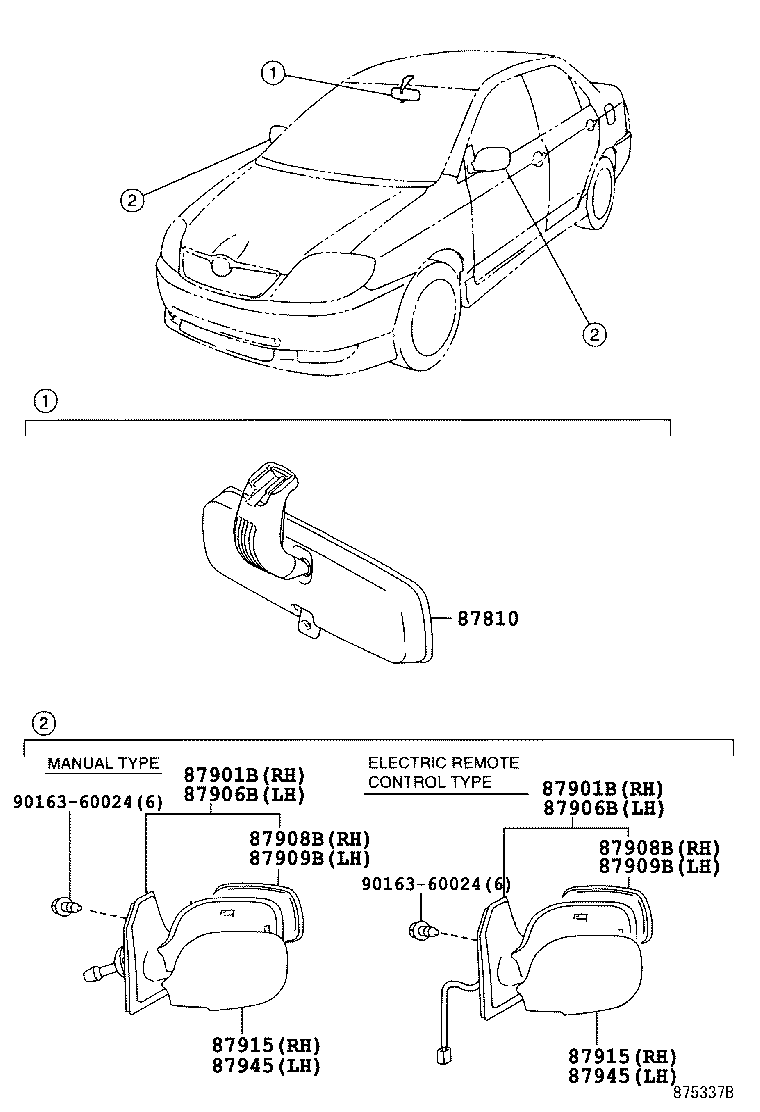 1

2

2

1

87810

2

MANUAL TYPE

87901B(RH)
87906B(LH)

90163-60024(6)

87908B(RH)
87909B(LH)

87915(RH)
87945(LH)

ELECTRIC REMOTE
CONTROL TYPE

87901B(RH)
87906B(LH)

87908B(RH)
87909B(LH)

90163-60024(6)

87915(RH)
87945(LH)

875337B