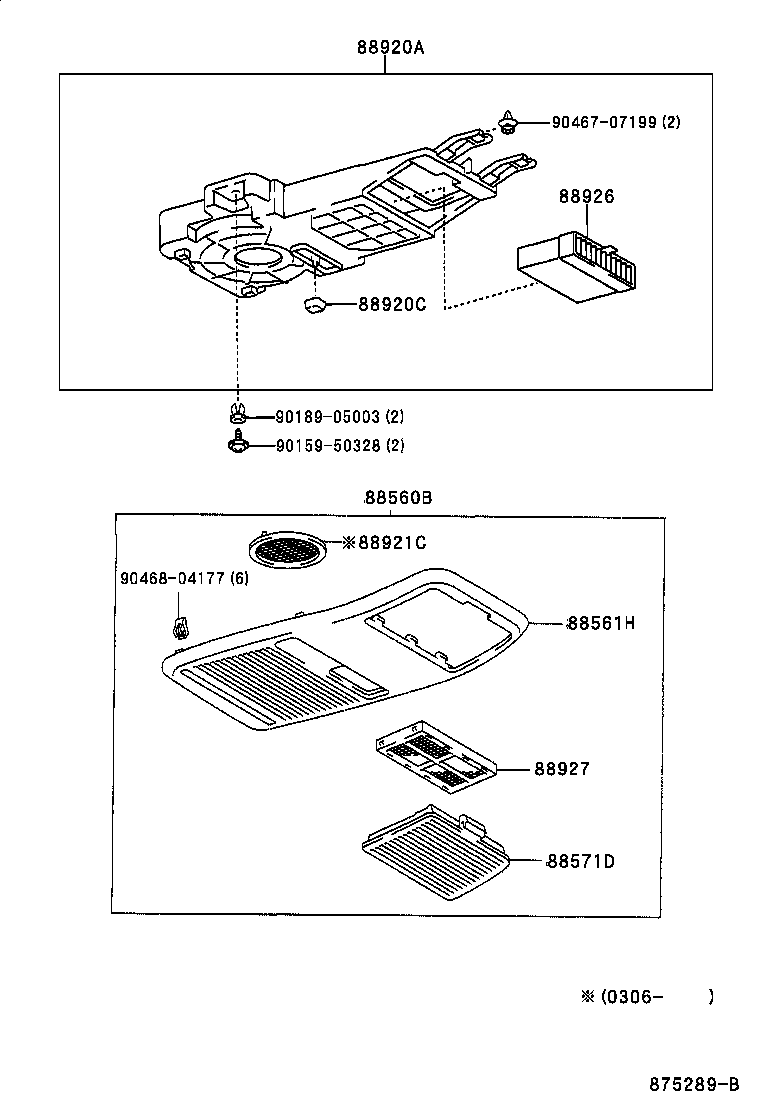 88920A
90467-07199 (2)
88926
88920C
90189-05003 (2)
90159-50328 (2)
88560B
※88921C
90468-04177 (6)
88561H
88927
88571D
※ (0306-　　)
875289-B