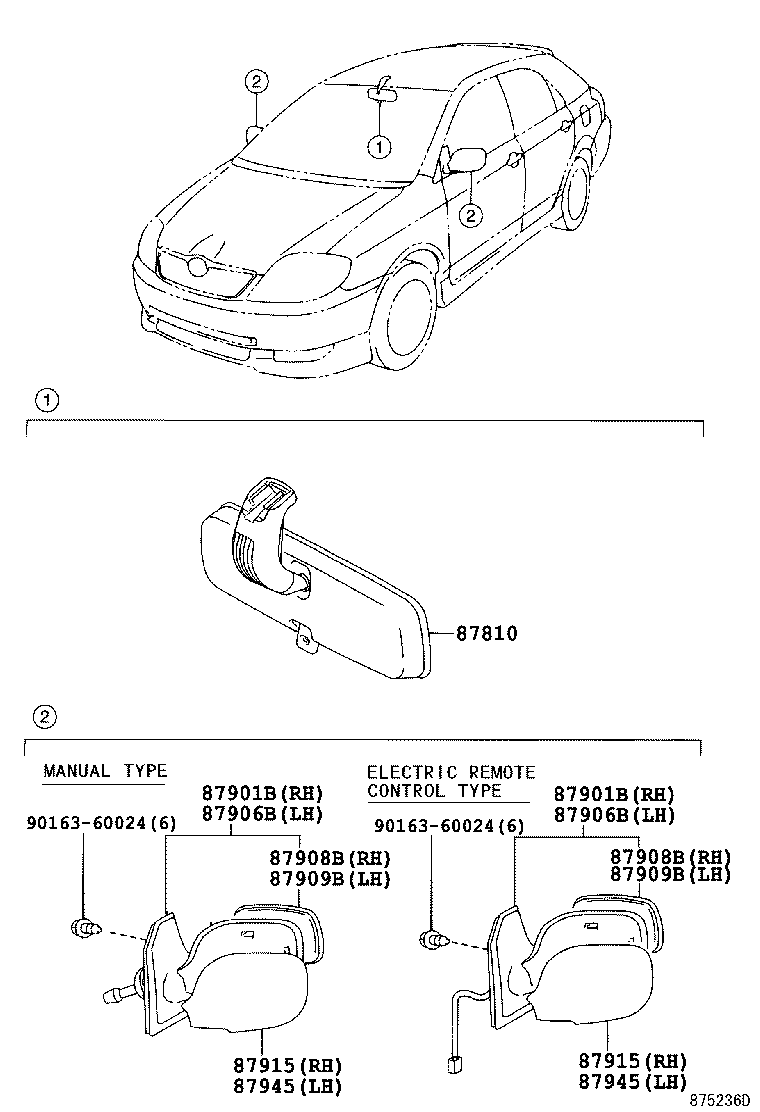 2

1

2

1

87810

2

MANUAL TYPE

87901B(RH)
87906B(LH)

90163-60024(6)

87908B(RH)
87909B(LH)

87915(RH)
87945(LH)

ELECTRIC REMOTE CONTROL TYPE

87901B(RH)
87906B(LH)

90163-60024(6)

87908B(RH)
87909B(LH)

87915(RH)
87945(LH)

875236D