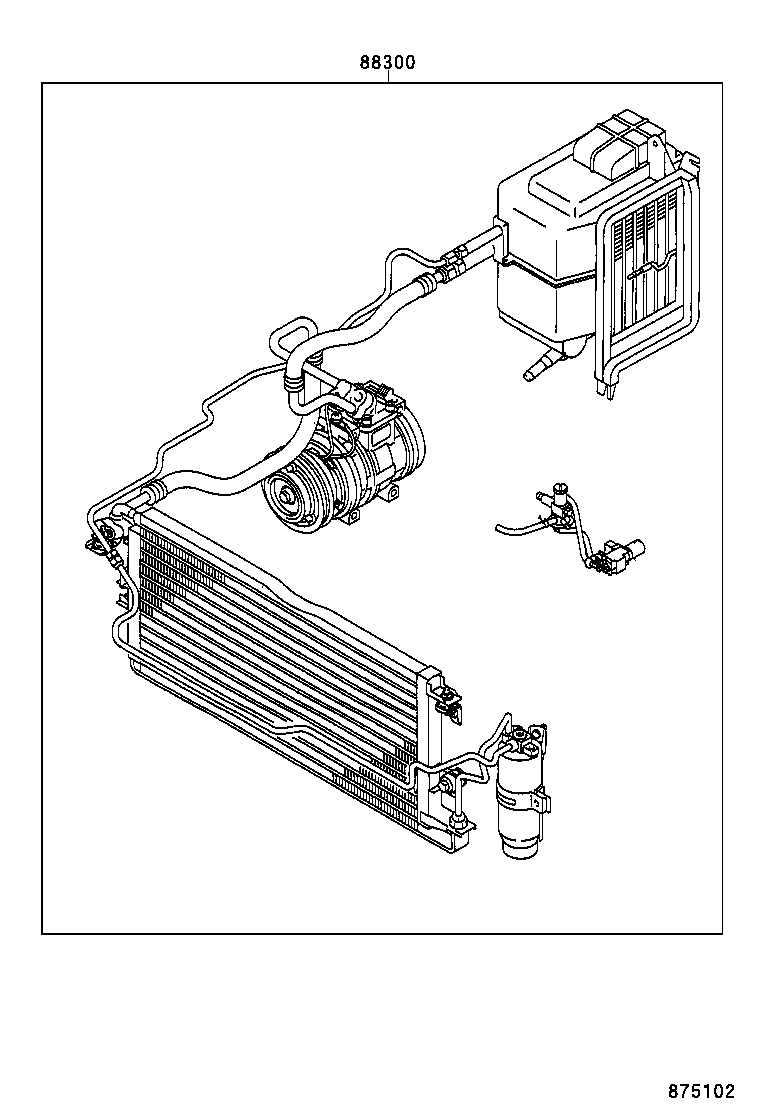 88300

875102