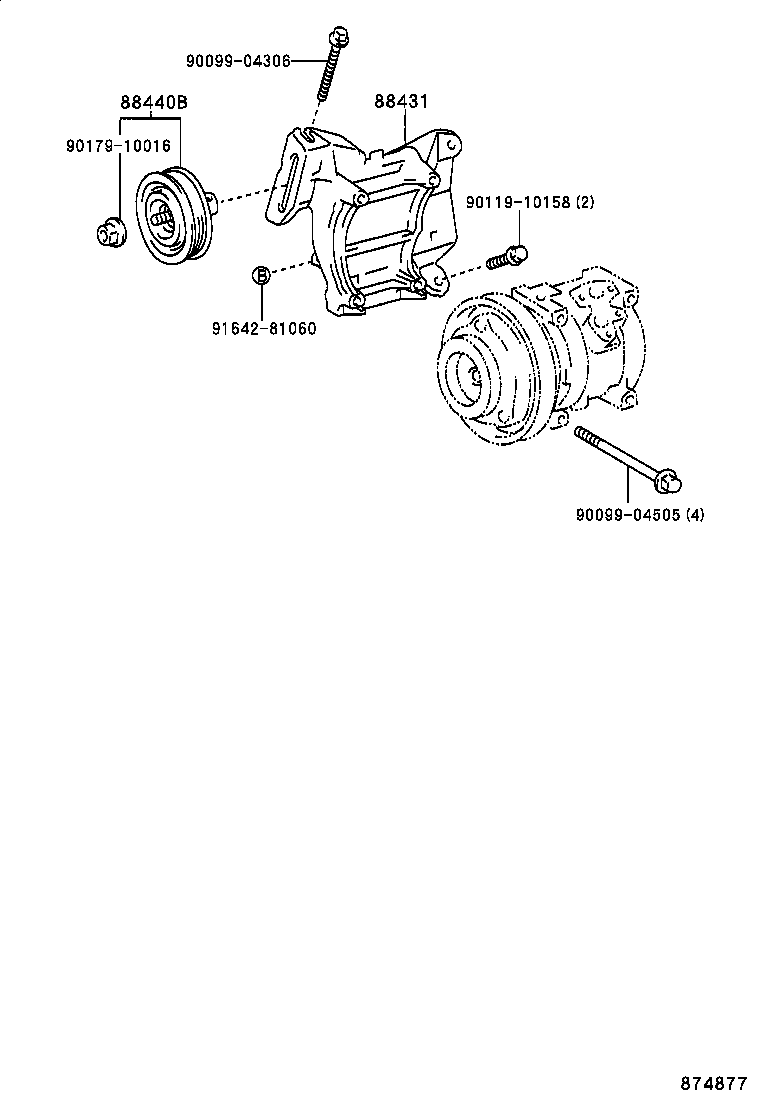 90099-04306
88440B
88431
90179-10016
90119-10158 (2)
91642-81060
90099-04505 (4)
874877