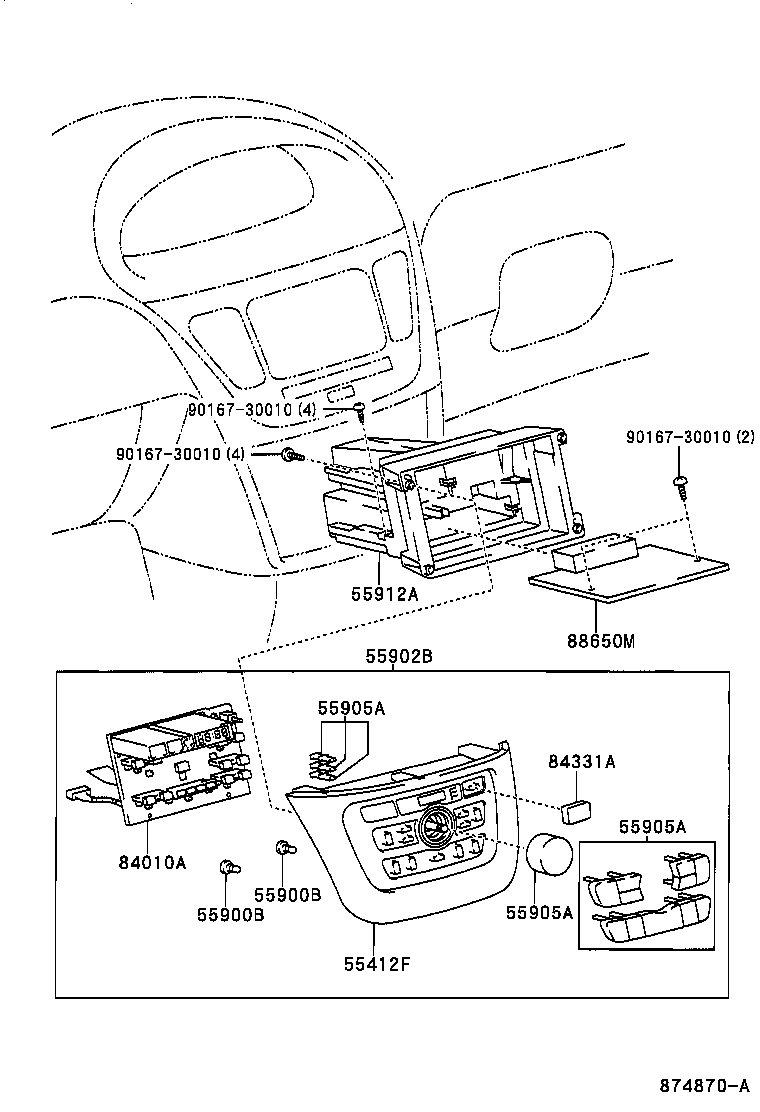 90167-30010 (4)
90167-30010 (4)
90167-30010 (2)
55912A
88650M
55902B
55905A
84331A
55905A
84010A
55900B
55900B
55905A
55412F
874870-A