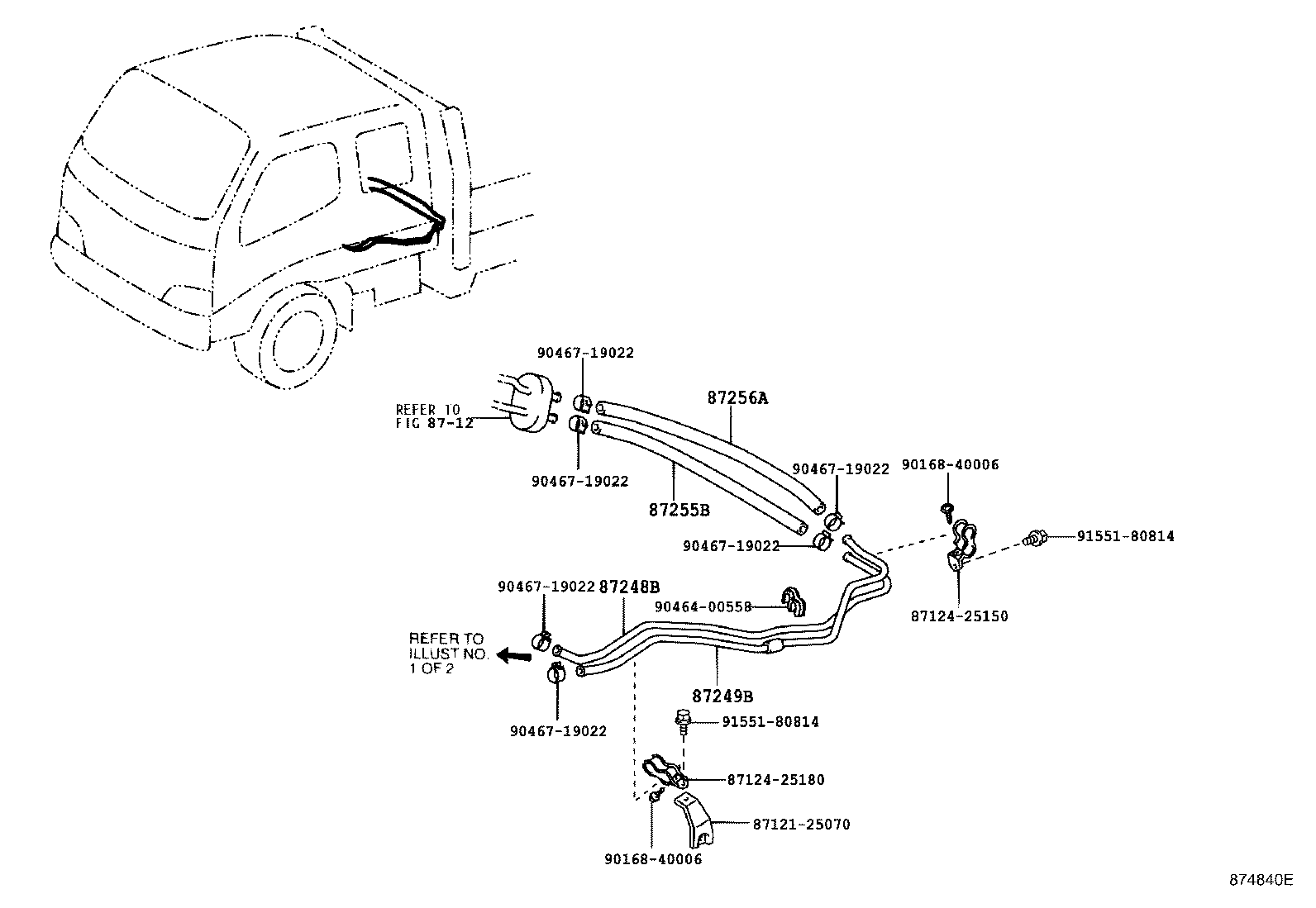 90467-19022
REFER TO
FIG 87-12
87256A
90467-19022
87255B
90467-19022
90168-40006
90467-19022
91551-80814
87124-25150
90467-19022
87248B
90464-00558
REFER TO
ILLUST NO.
1 OF 2
87249B
90467-19022
91551-80814
87124-25180
87121-25070
90168-40006
874840E