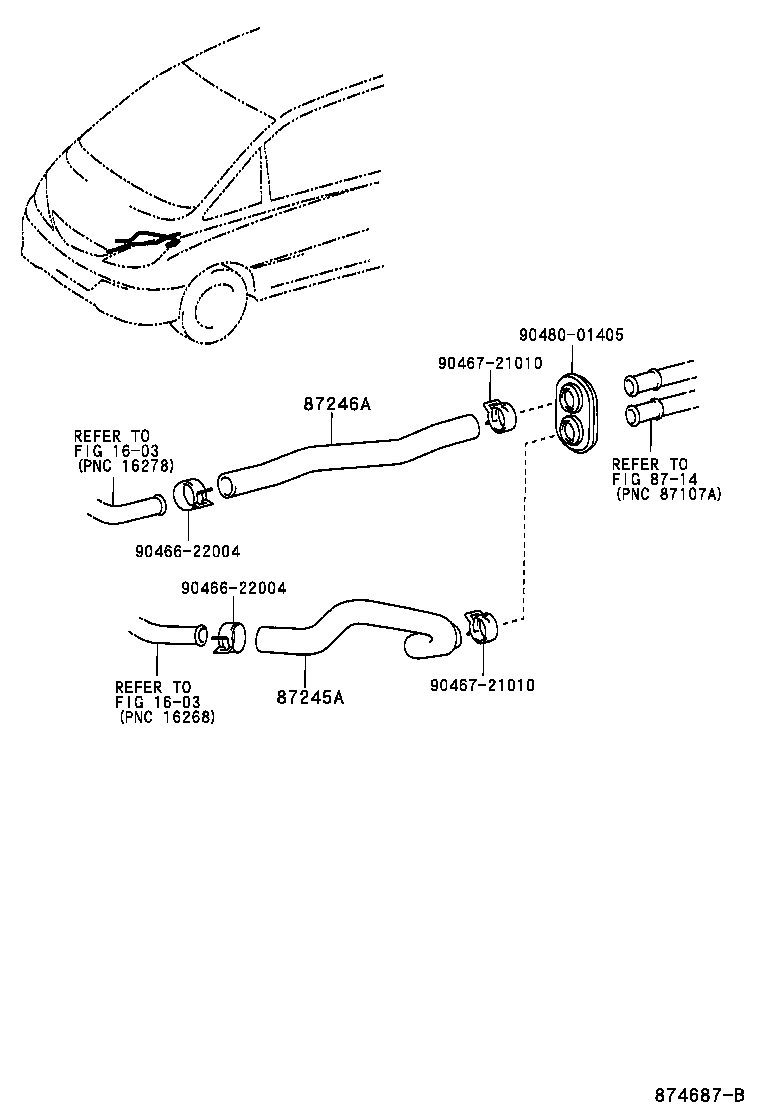 90480-01405

90467-21010

87246A

REFER TO FIG 16-03 (PNC 16278)

REFER TO FIG 87-14 (PNC 87107A)

90466-22004

90466-22004

REFER TO FIG 16-03 (PNC 16268)

87245A

90467-21010

874687-B