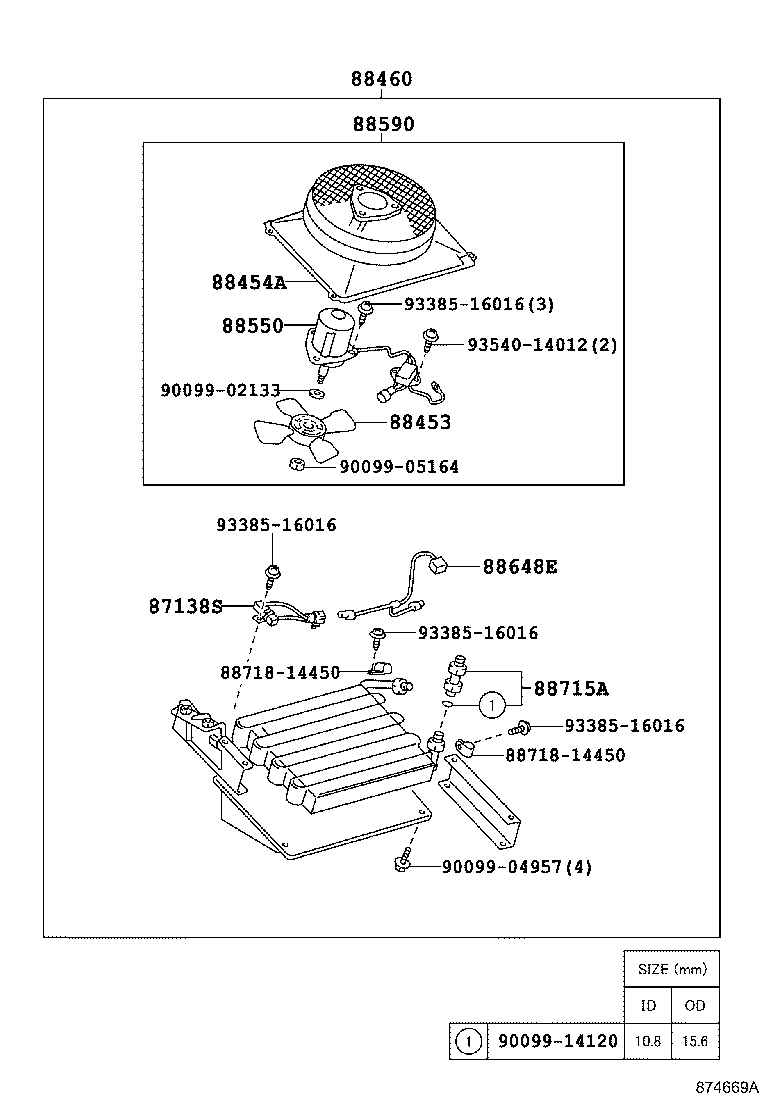 88460

88590

88454A

93385-16016(3)

88550

93540-14012(2)

90099-02133

88453

90099-05164

93385-16016

88648E

87138S

93385-16016

88718-14450

88715A

1

93385-16016

88718-14450

90099-04957(4)

| | | SIZE (mm) | |
|---|---|---|---|
| | | ID | OD |
| 1 | 90099-14120 | 10.8 | 15.6 |

874669A