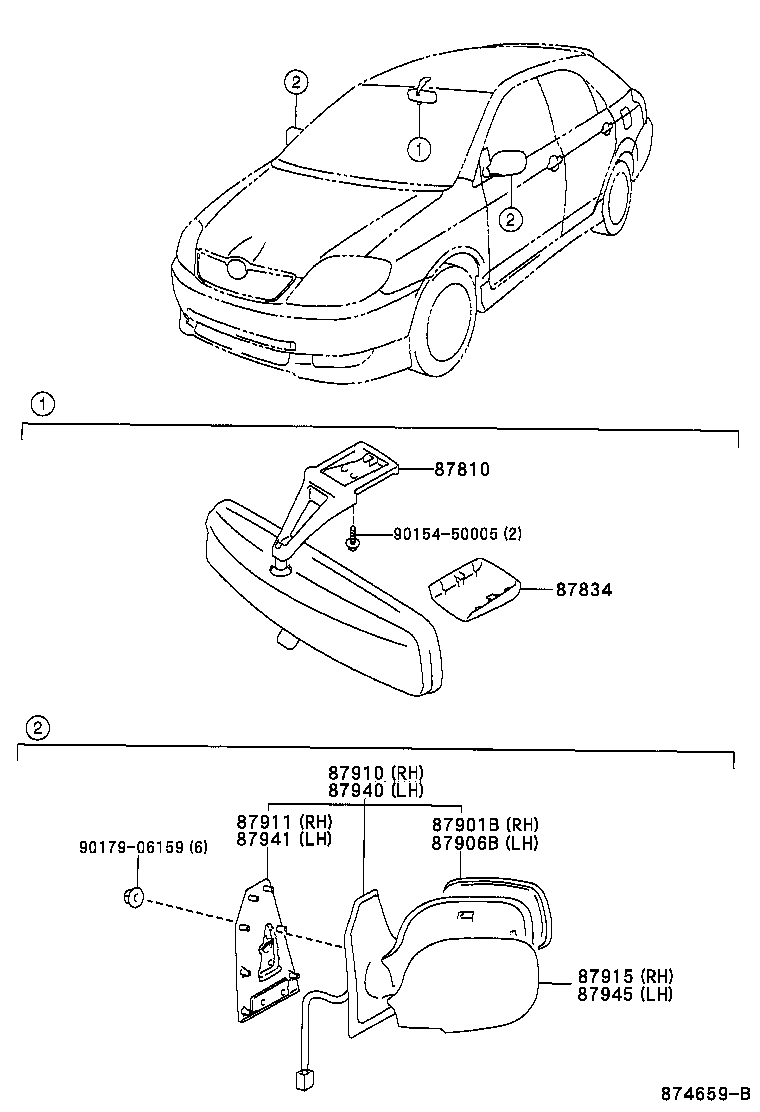 2
1
2

1

87810
90154-50005 (2)
87834

2

87910 (RH)
87940 (LH)
87911 (RH)
87941 (LH)
87901B (RH)
87906B (LH)
90179-06159 (6)
87915 (RH)
87945 (LH)

874659-B