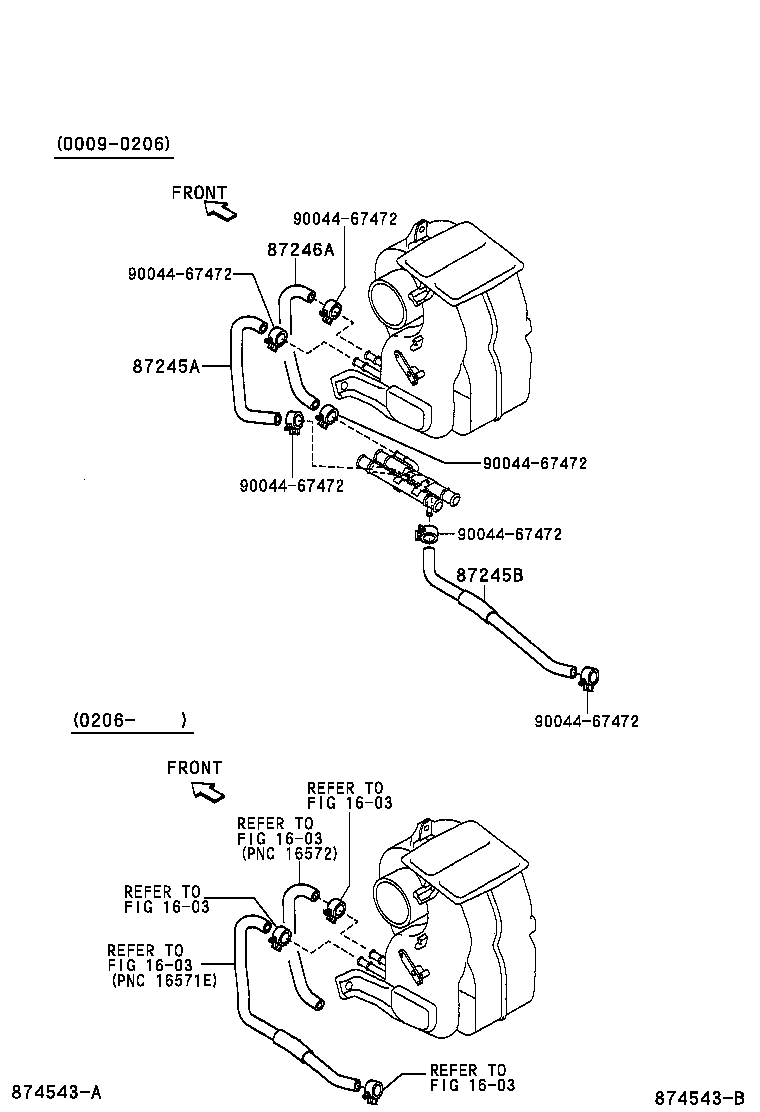 (0009-0206)

FRONT

90044-67472

87246A

90044-67472

87245A

90044-67472

90044-67472

90044-67472

87245B

90044-67472

(0206- )

FRONT

REFER TO FIG 16-03

REFER TO FIG 16-03 (PNC 16572)

REFER TO FIG 16-03

REFER TO FIG 16-03 (PNC 16571E)

REFER TO FIG 16-03

874543-A

874543-B