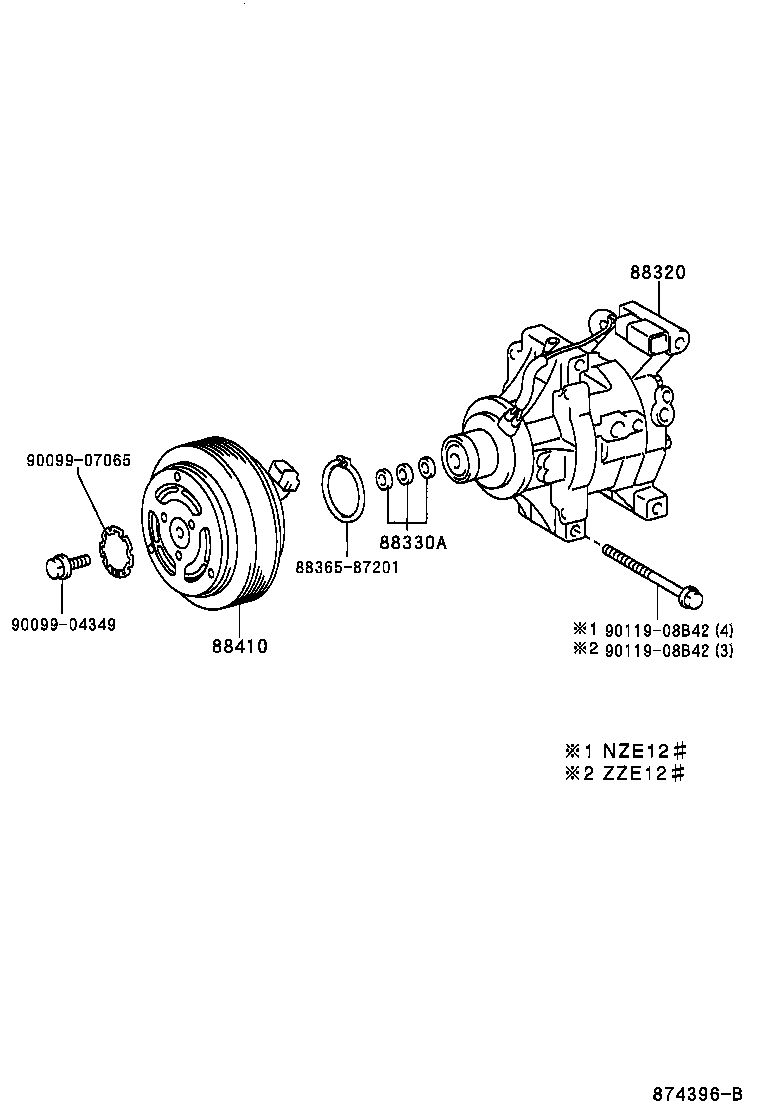 88320

90099-07065

88330A

88365-87201

90099-04349

88410

※1 90119-08B42 (4)
※2 90119-08B42 (3)

※1 NZE12＃
※2 ZZE12＃

874396-B