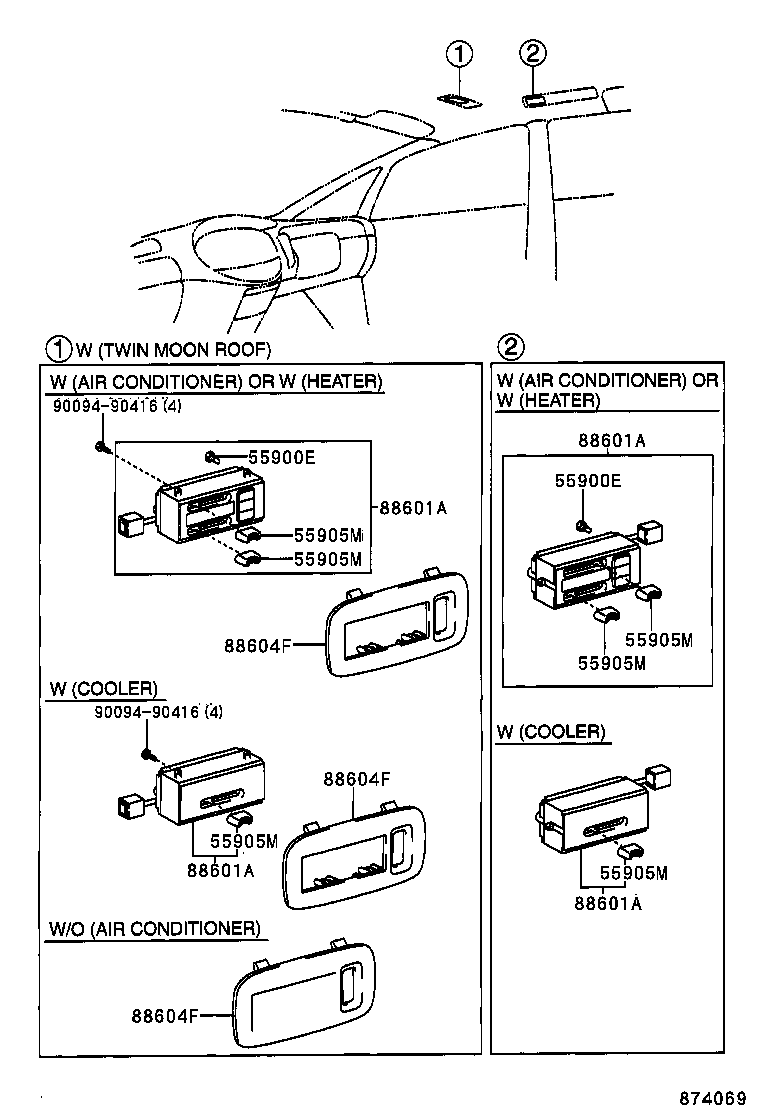 ①
②

① W (TWIN MOON ROOF)

W (AIR CONDITIONER) OR W (HEATER)
90094-90416 (4)
55900E
88601A
55905M
55905M
88604F

W (COOLER)
90094-90416 (4)
88604F
55905M
88601A

W/O (AIR CONDITIONER)
88604F

②

W (AIR CONDITIONER) OR W (HEATER)
88601A
55900E
55905M
55905M

W (COOLER)
55905M
88601A

874069