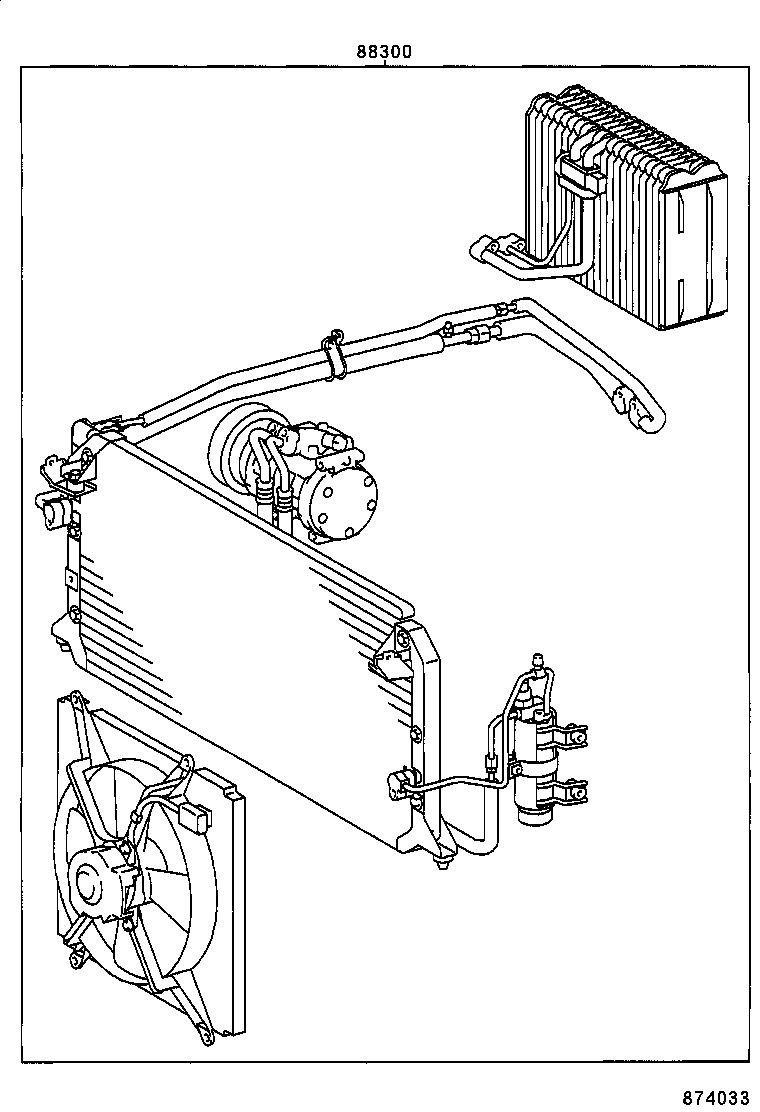 88300

874033