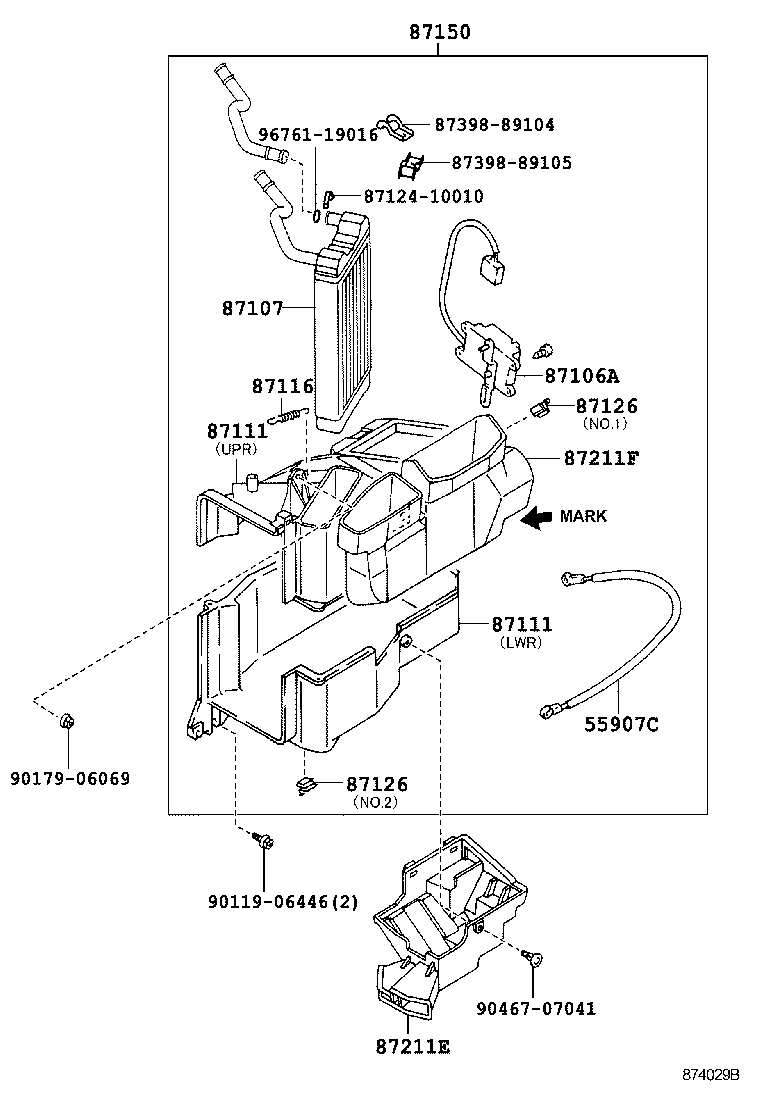 87150

96761-19016

87398-89104

87398-89105

87124-10010

87107

87106A

87116

87126
(NO.1)

87111
(UPR)

87211F

MARK

87111
(LWR)

55907C

90179-06069

87126
(NO.2)

90119-06446(2)

90467-07041

87211E

874029B