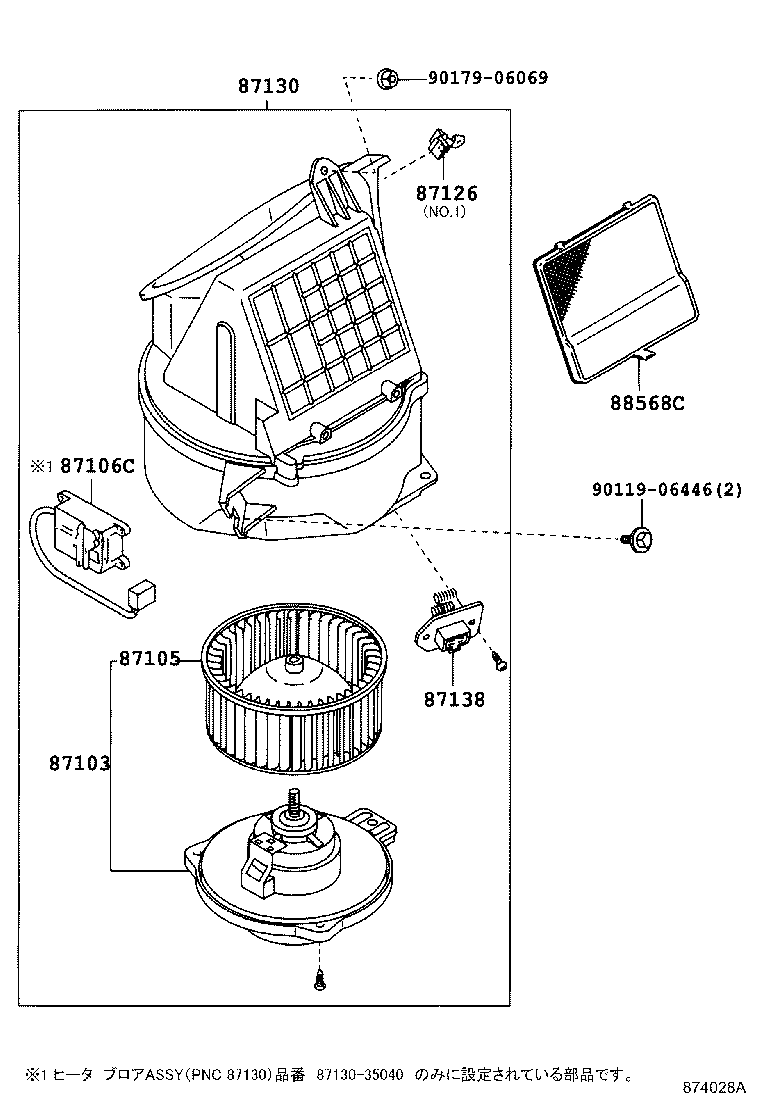 87130
90179-06069
87126
(NO.1)
88568C
※1 87106C
90119-06446(2)
87105
87138
87103

※1 ヒータ ブロアASSY(PNC 87130)品番 87130-35040 のみに設定されている部品です。
874028A