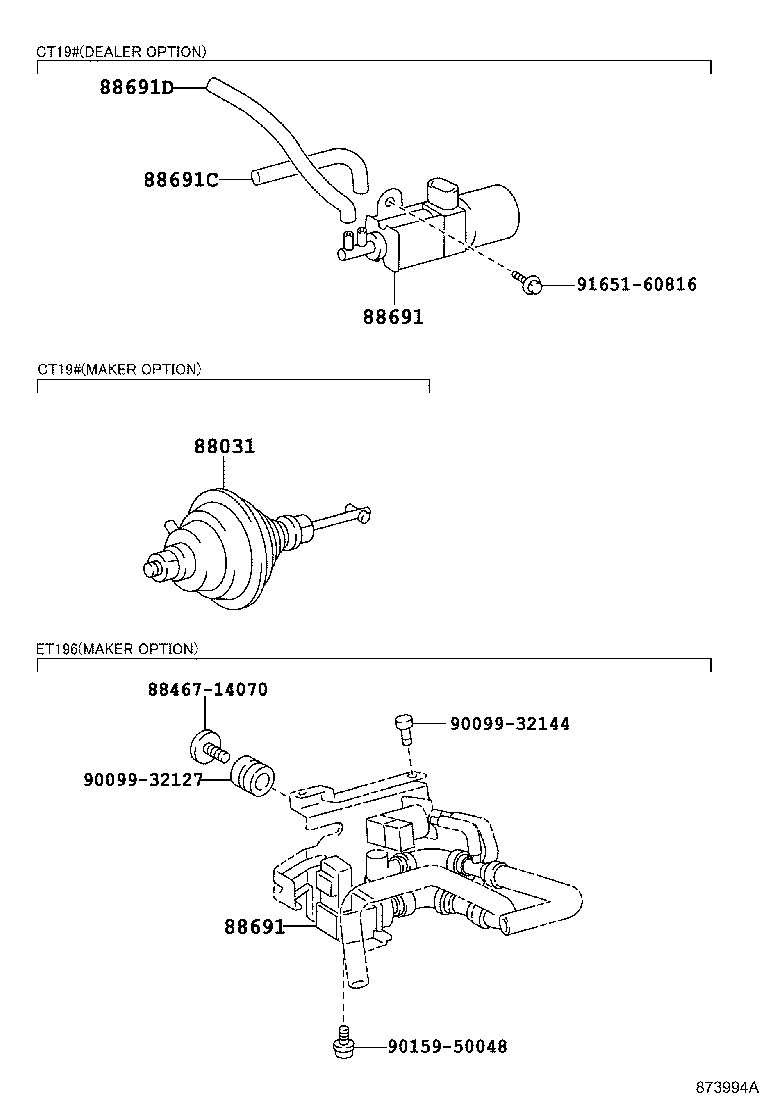 CT19#(DEALER OPTION)

88691D

88691C

91651-60816

88691

CT19#(MAKER OPTION)

88031

ET196(MAKER OPTION)

88467-14070

90099-32144

90099-32127

88691

90159-50048

873994A