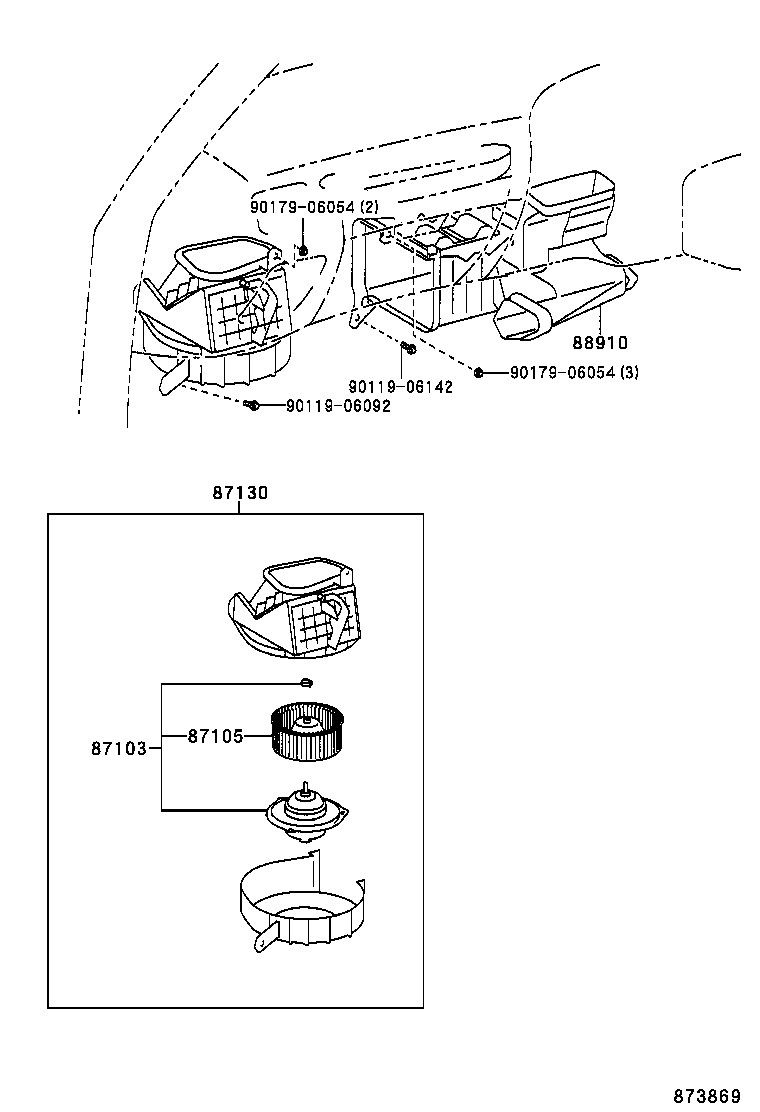 90179-06054 (2)
88910
90119-06142
90179-06054 (3)
90119-06092
87130
87103
87105
873869