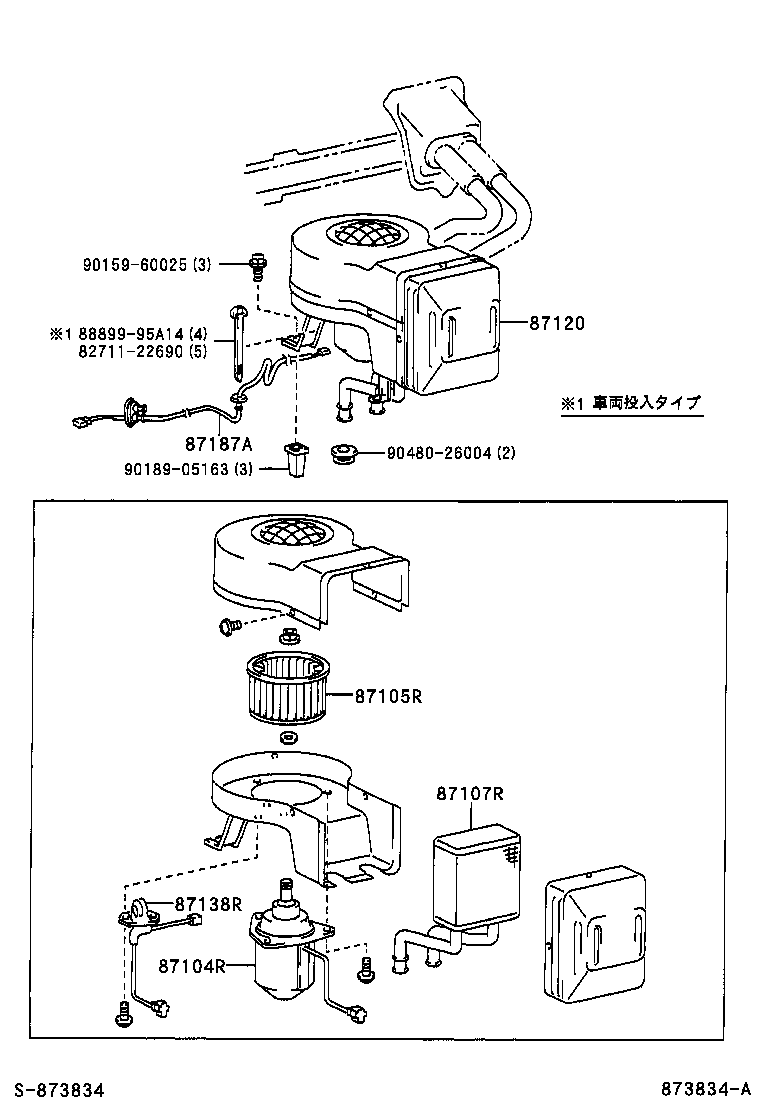 90159-60025 (3)

※1 88899-95A14 (4)
82711-22690 (5)

87120

※1 車両投入タイプ

87187A

90189-05163 (3)

90480-26004 (2)

87105R

87107R

87138R

87104R

S-873834

873834-A