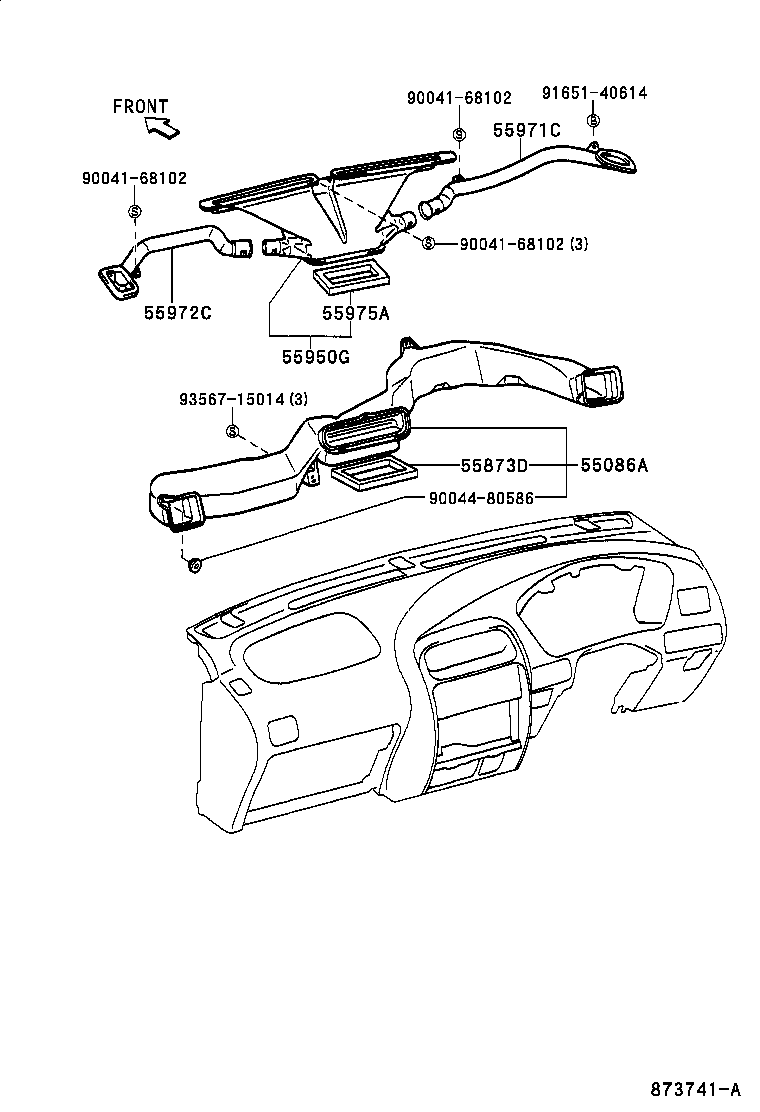 FRONT

90041-68102

91651-40614

55971C

90041-68102

90041-68102 (3)

55972C

55975A

55950G

93567-15014 (3)

55873D

55086A

90044-80586

873741-A