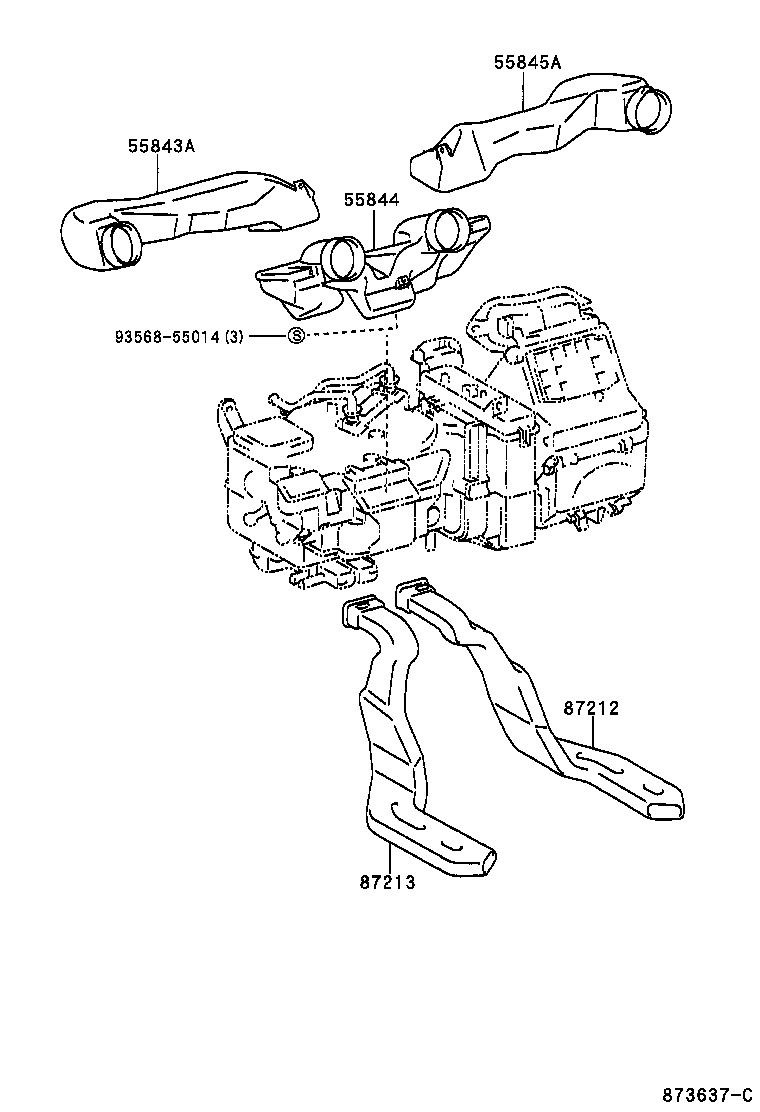 55845A

55843A

55844

93568-55014 (3)

S

87212

87213

873637-C