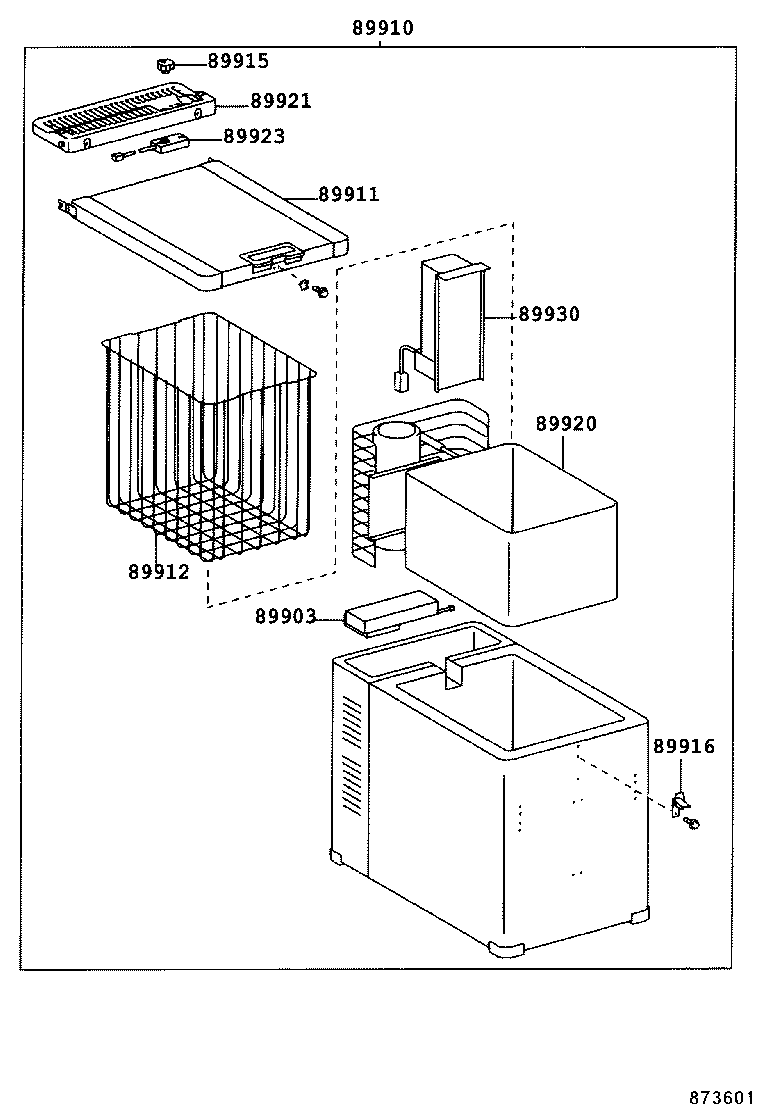 89910

89915

89921

89923

89911

89930

89920

89912

89903

89916

873601