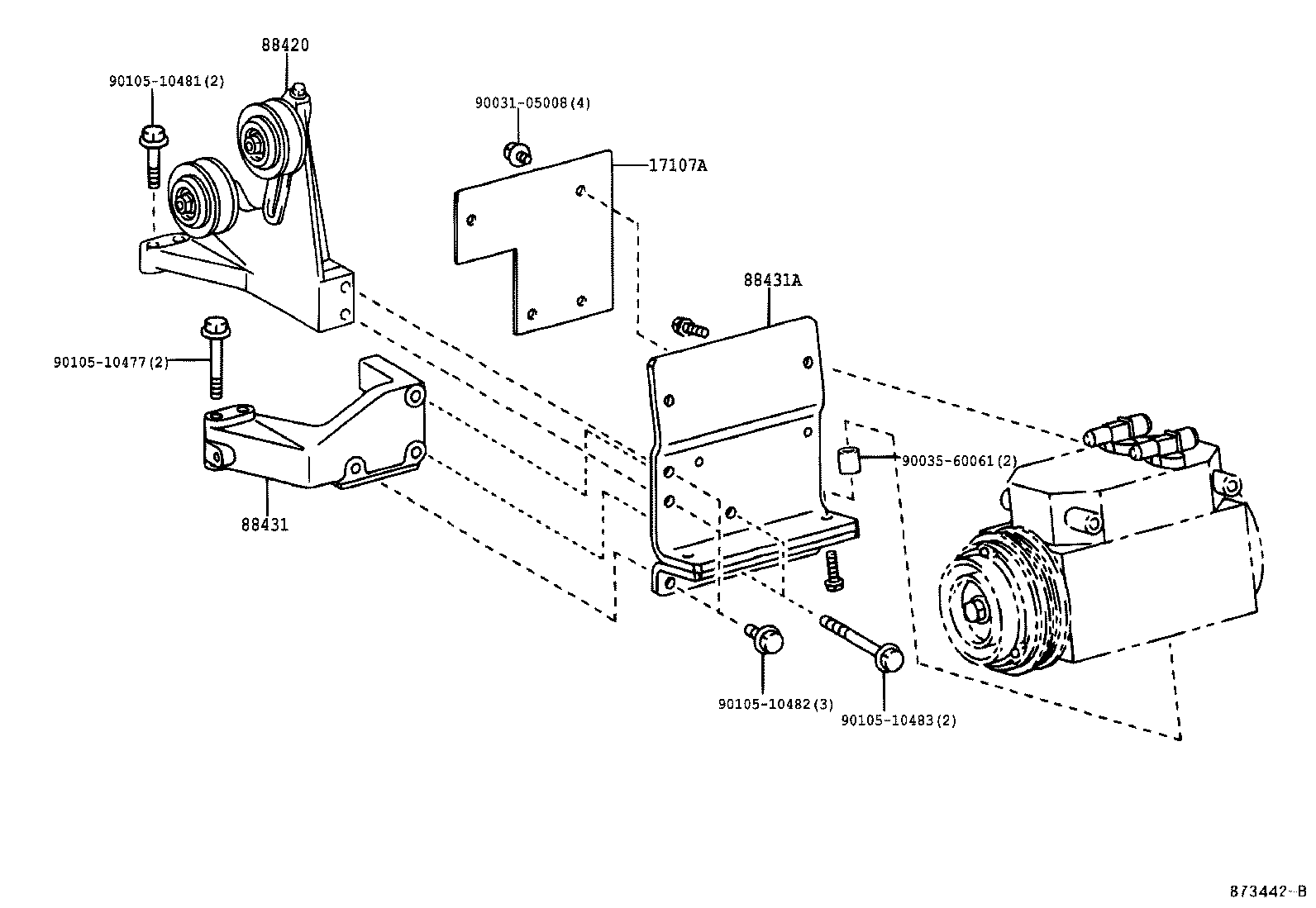 88420

90105-10481(2)

90031-05008(4)

17107A

88431A

90105-10477(2)

90035-60061(2)

88431

90105-10482(3)

90105-10483(2)

873442-B