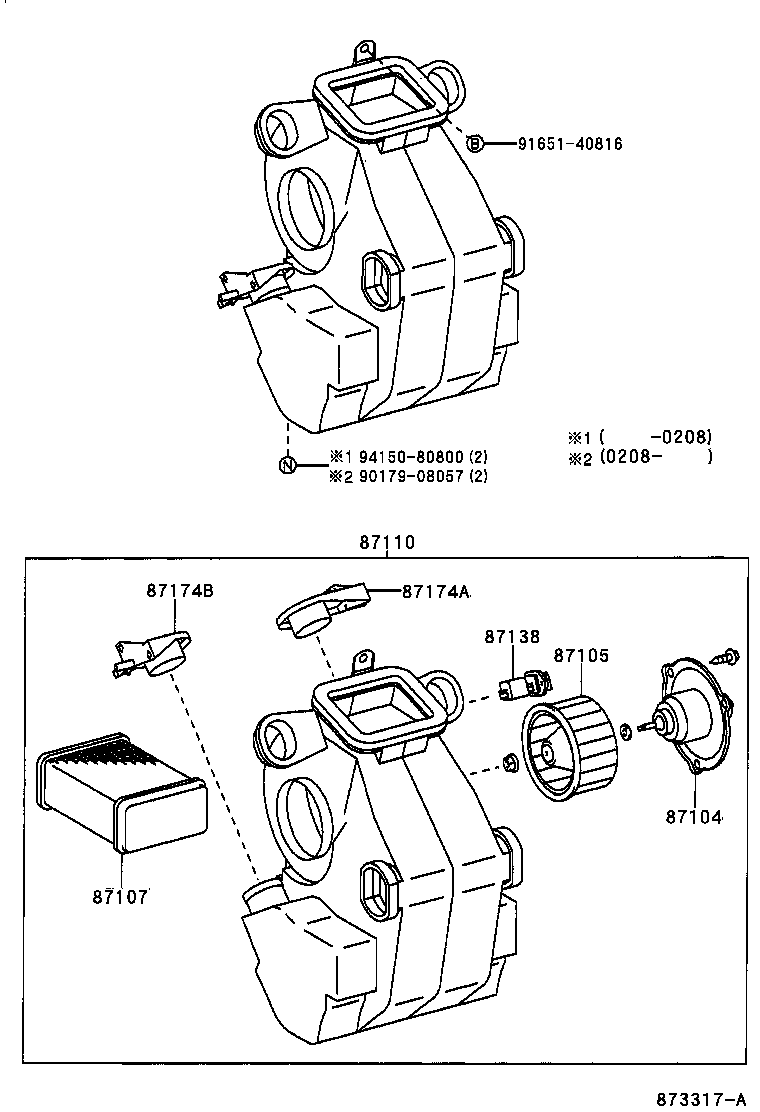 B 91651-40816

N ※1 94150-80800 (2)
※2 90179-08057 (2)

※1 (　　-0208)
※2 (0208-　　)

87110

87174B

87174A

87138

87105

87104

87107

873317-A