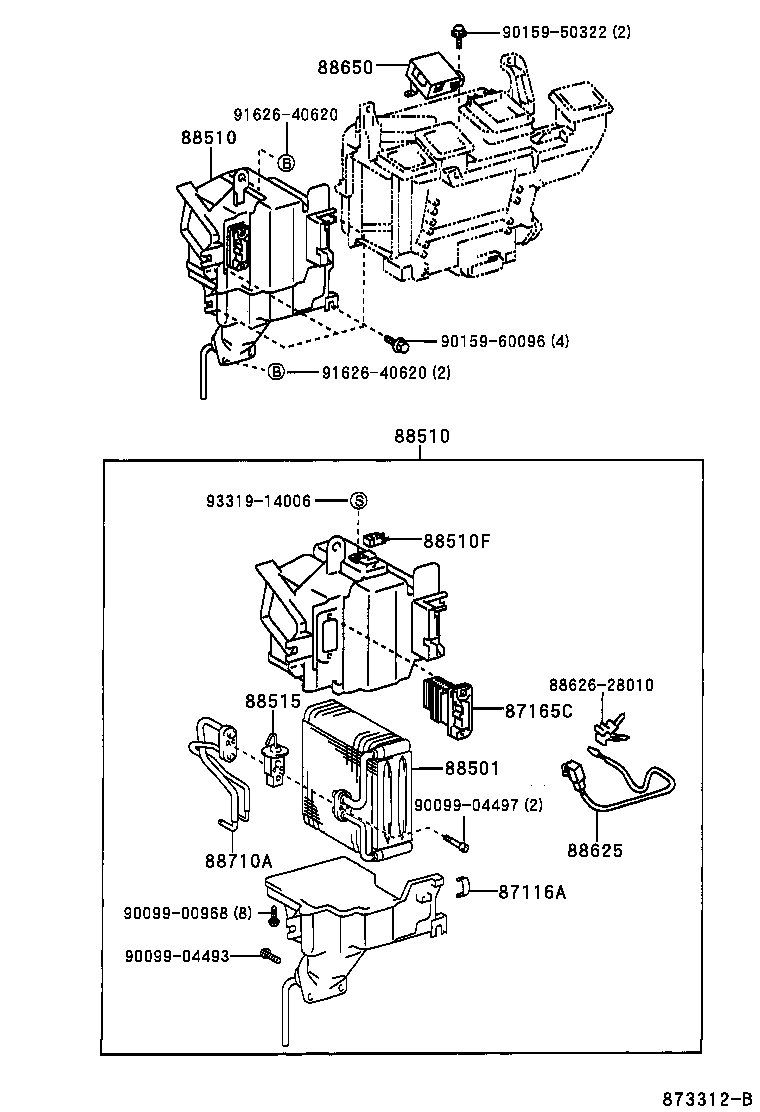 90159-50322 (2)
88650
91626-40620
88510
B
90159-60096 (4)
B
91626-40620 (2)

88510

93319-14006
S
88510F
88626-28010
88515
87165C
88501
90099-04497 (2)
88625
88710A
87116A
90099-00968 (8)
90099-04493

873312-B