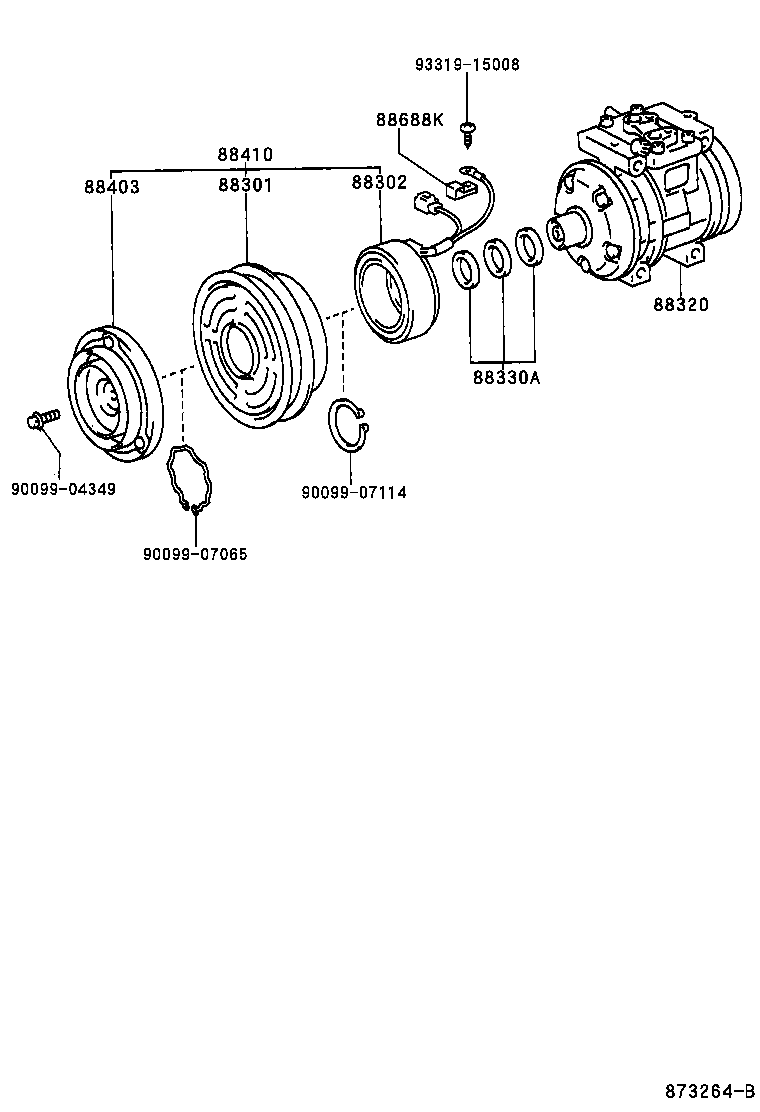 93319-15008
88688K
88410
88403
88301
88302
88320
88330A
90099-04349
90099-07114
90099-07065
873264-B