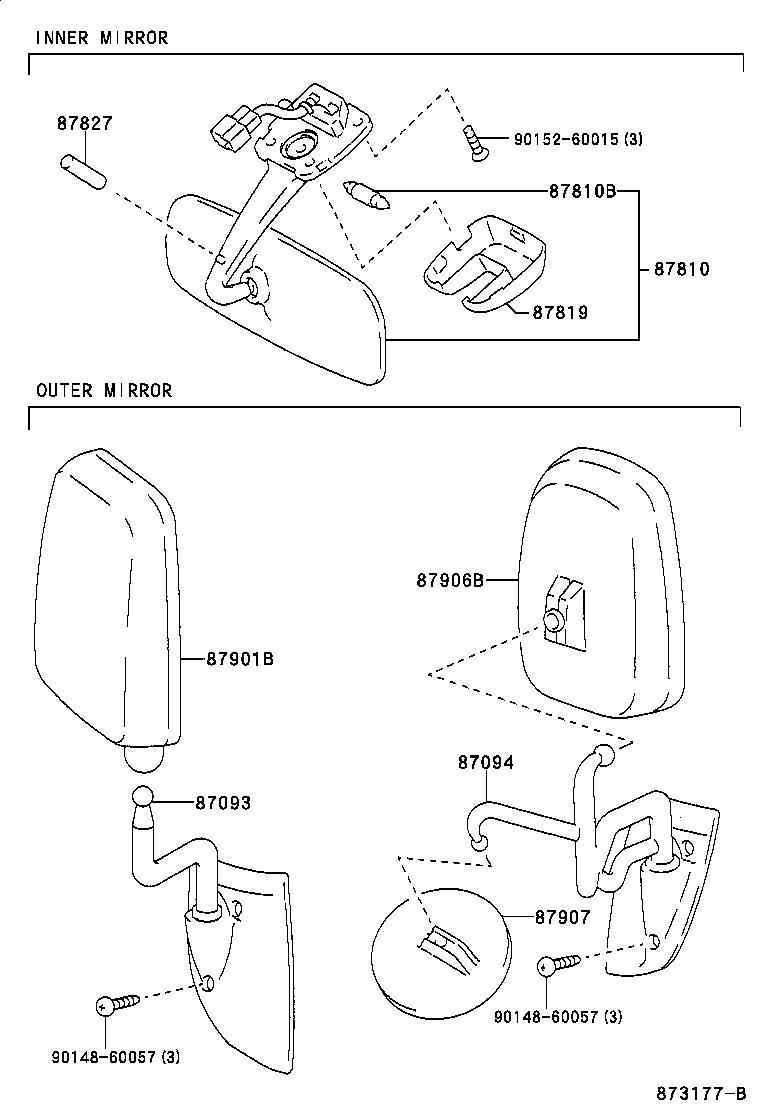 INNER MIRROR

87827

90152-60015 (3)

87810B

87810

87819

OUTER MIRROR

87906B

87901B

87094

87093

87907

90148-60057 (3)

90148-60057 (3)

873177-B