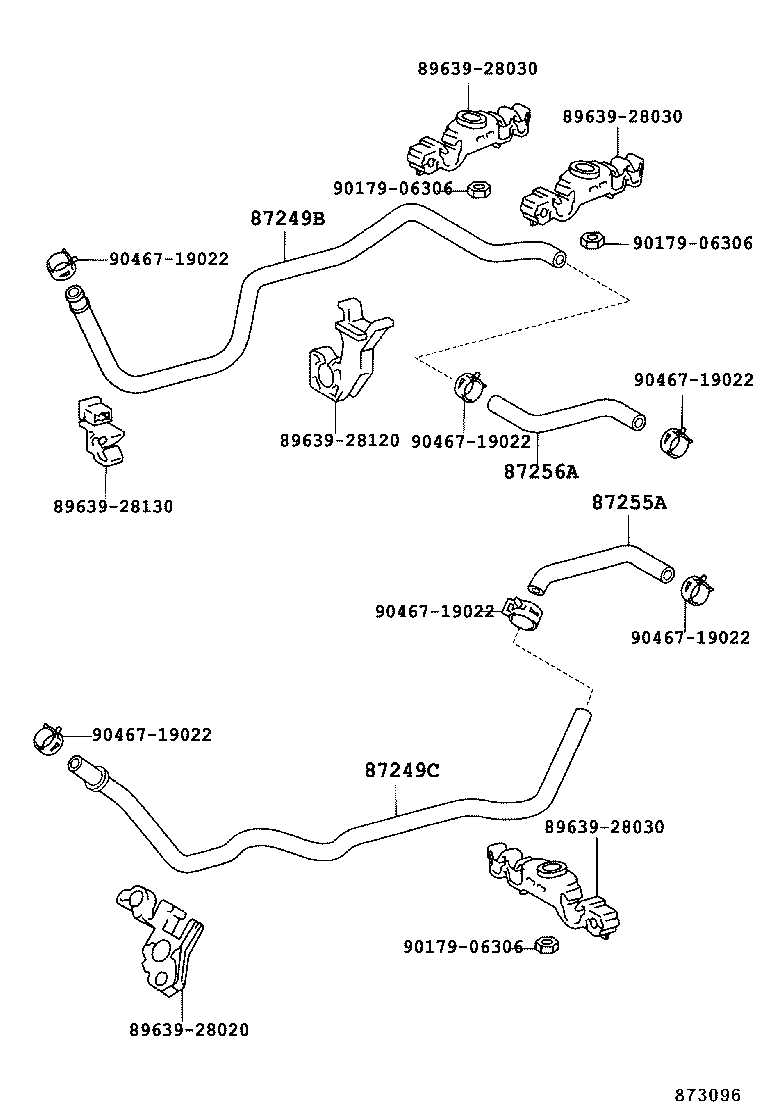 89639-28030
89639-28030
90179-06306
87249B
90179-06306
90467-19022
90467-19022
89639-28120
90467-19022
87256A
89639-28130
87255A
90467-19022
90467-19022
90467-19022
87249C
89639-28030
90179-06306
89639-28020
873096