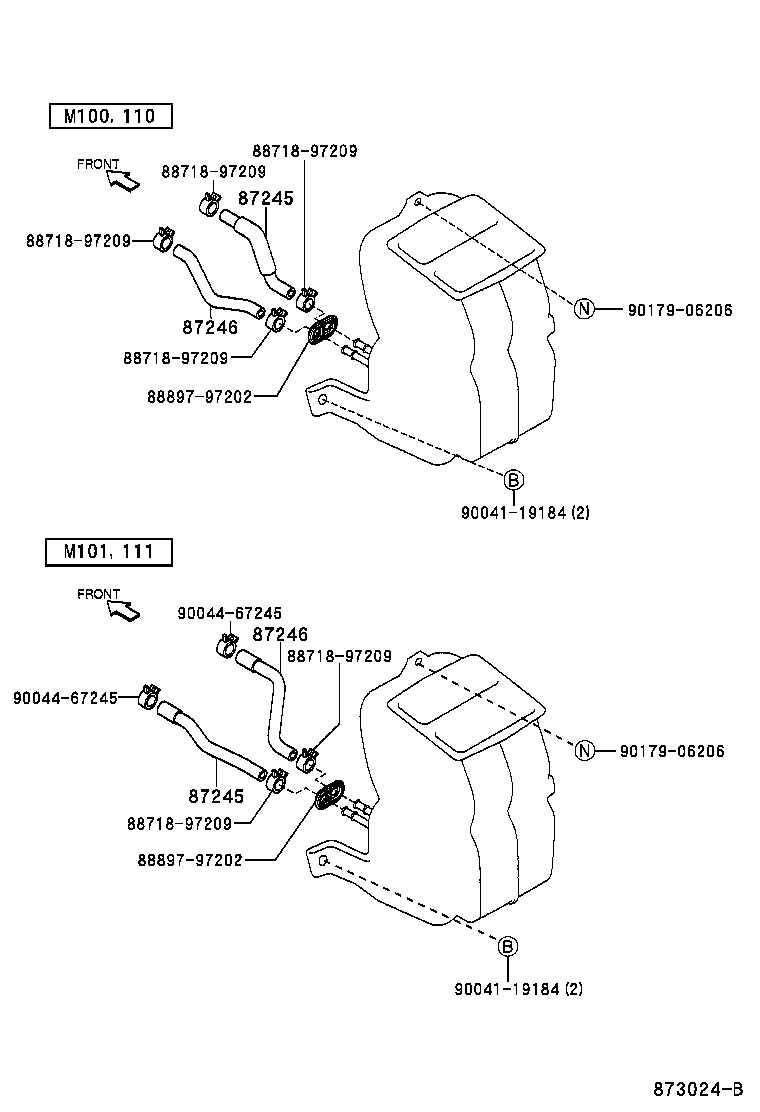 M100, 110

FRONT

88718-97209
88718-97209
87245
88718-97209
87246
88718-97209
88897-97202
N 90179-06206
B
90041-19184 (2)

M101, 111

FRONT

90044-67245
87246
88718-97209
90044-67245
87245
88718-97209
88897-97202
N 90179-06206
B
90041-19184 (2)

873024-B