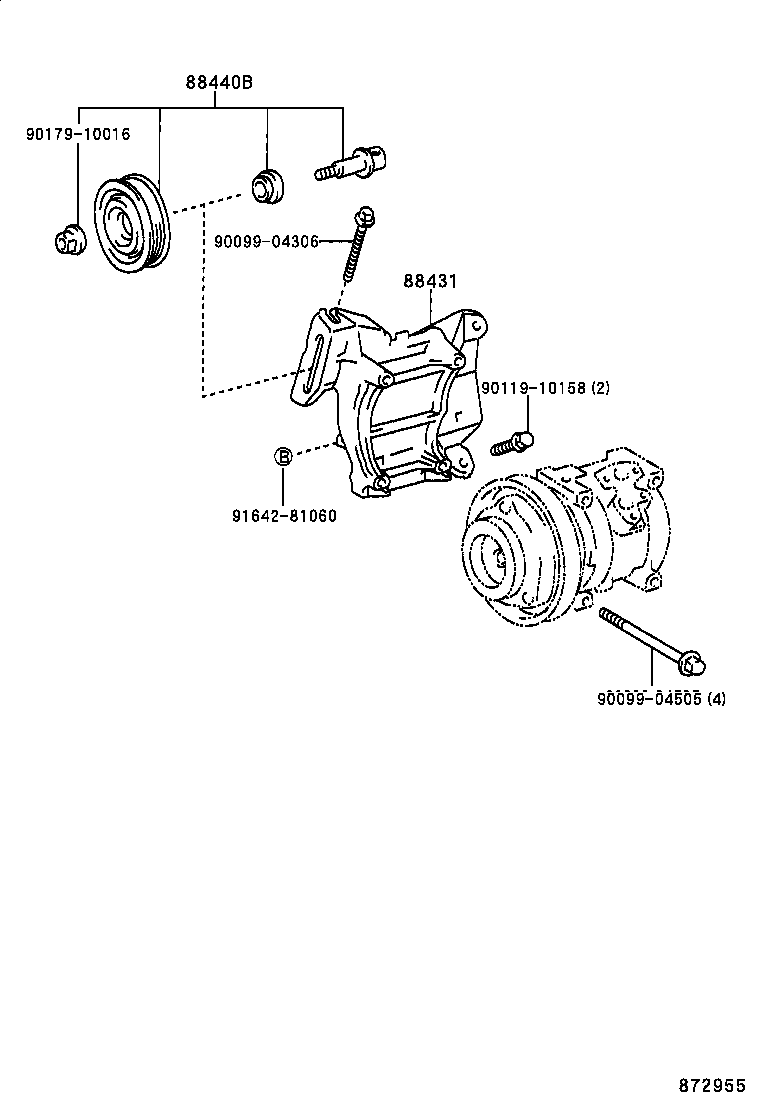 88440B
90179-10016
90099-04306
88431
90119-10158 (2)
B
91642-81060
90099-04505 (4)
872955