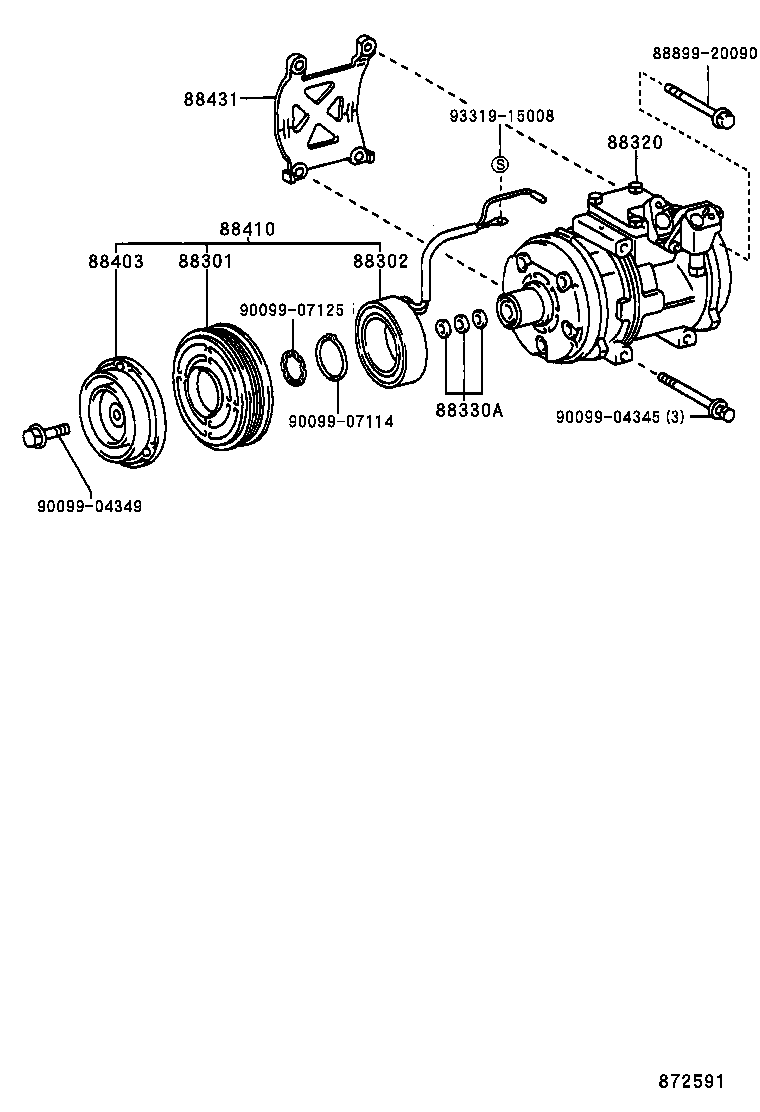 88899-20090

88431

93319-15008

S

88320

88410

88403

88301

88302

90099-07125

90099-07114

88330A

90099-04345 (3)

90099-04349

872591