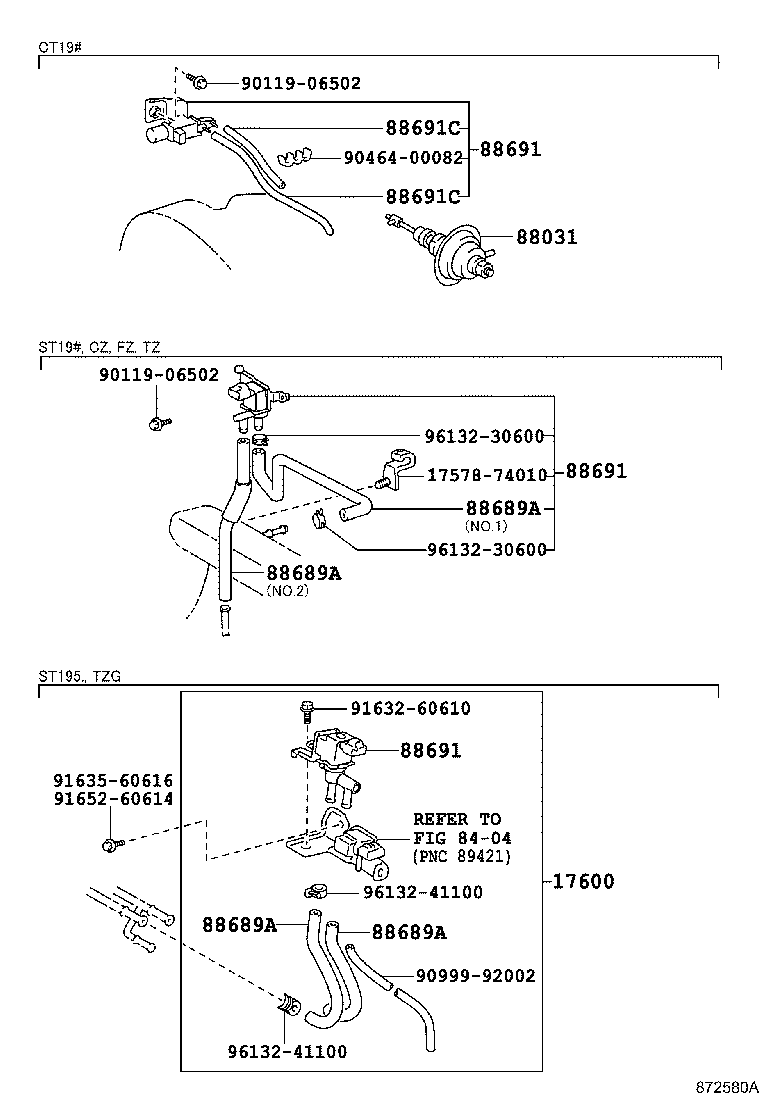 CT19#

90119-06502
88691C
90464-00082
88691
88691C
88031

ST19#, CZ, FZ, TZ

90119-06502
96132-30600
17578-74010
88691
88689A
(NO.1)
96132-30600
88689A
(NO.2)

ST195., TZG

91632-60610
88691
91635-60616
91652-60614
REFER TO
FIG 84-04
(PNC 89421)
96132-41100
17600
88689A
88689A
90999-92002
96132-41100

872580A