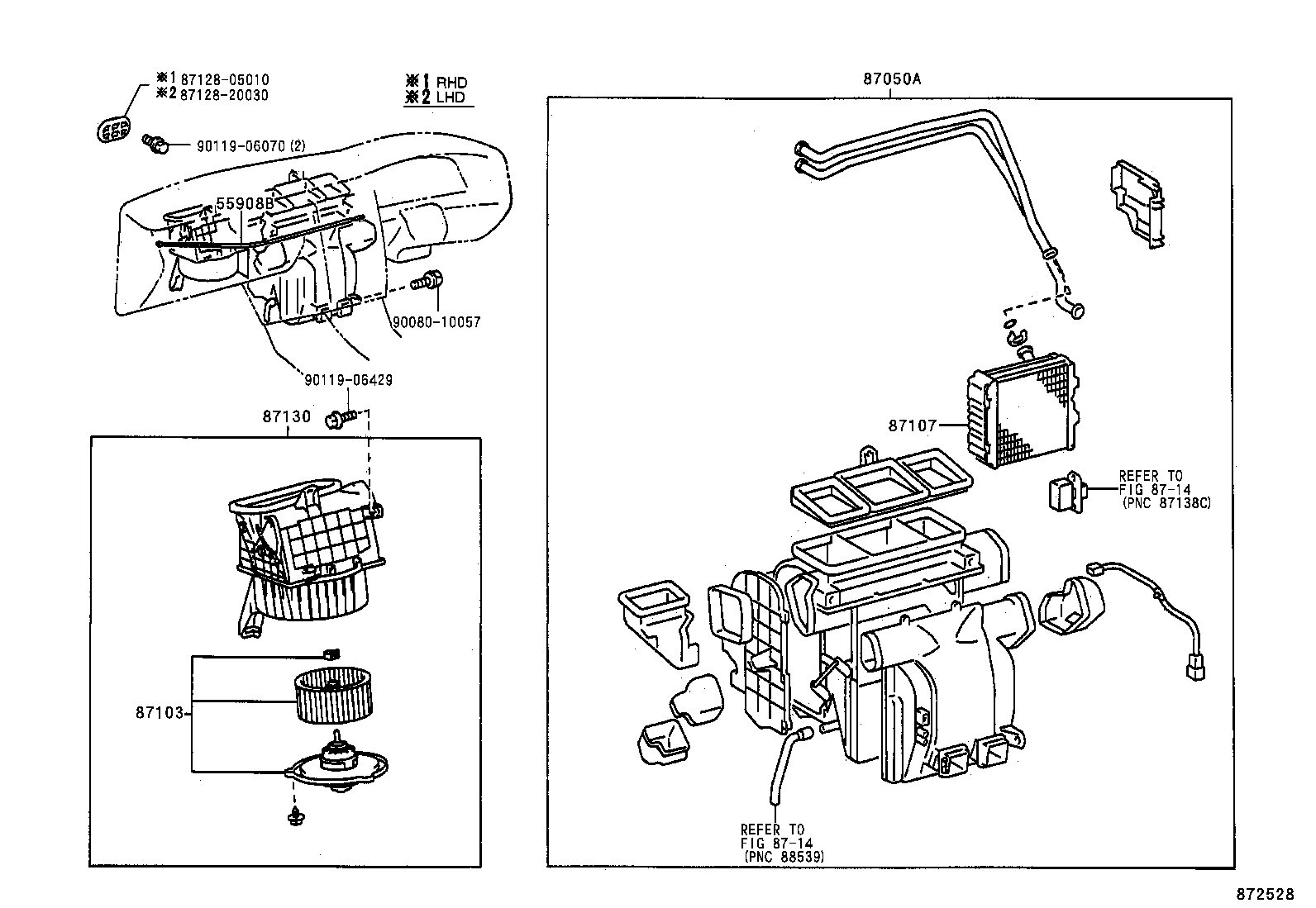 ※1 87128-05010
※2 87128-20030

※1 RHD
※2 LHD

90119-06070 (2)

55908B

90080-10057

90119-06429

87130

87103

87050A

87107

REFER TO
FIG 87-14
(PNC 87138C)

REFER TO
FIG 87-14
(PNC 88539)

872528