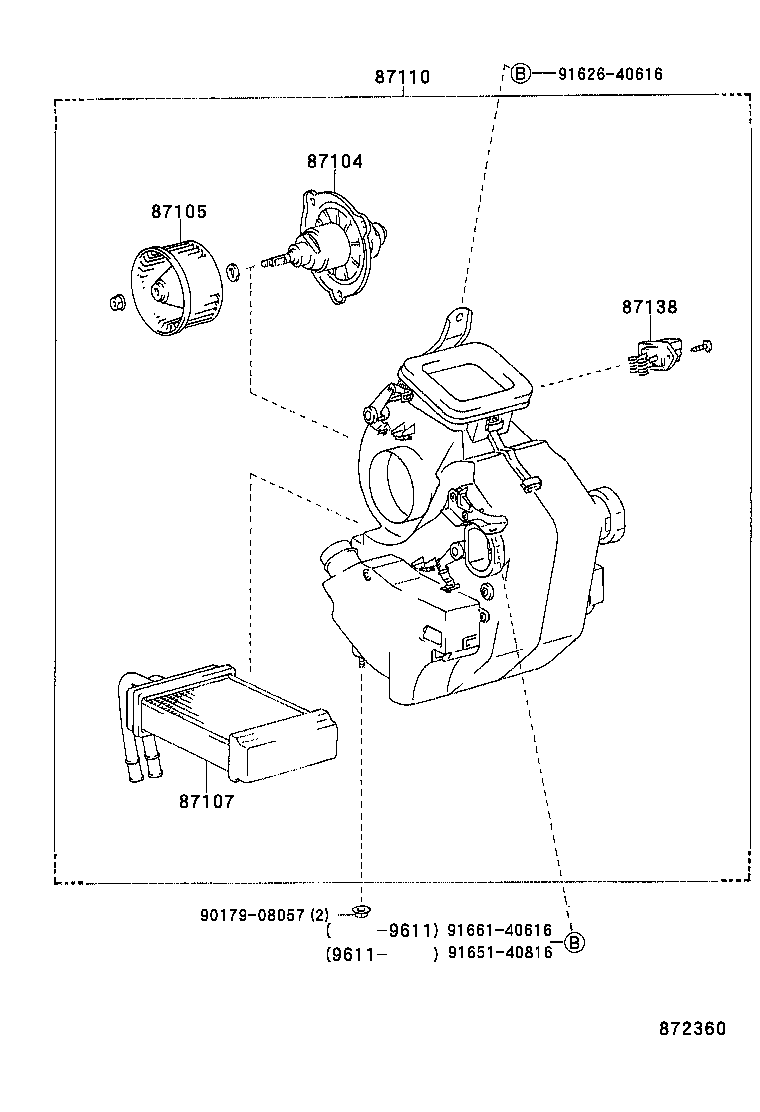 87110

B 91626-40616

87104

87105

87138

87107

90179-08057 (2)

( -9611) 91661-40616

(9611- ) 91651-40816 B

872360