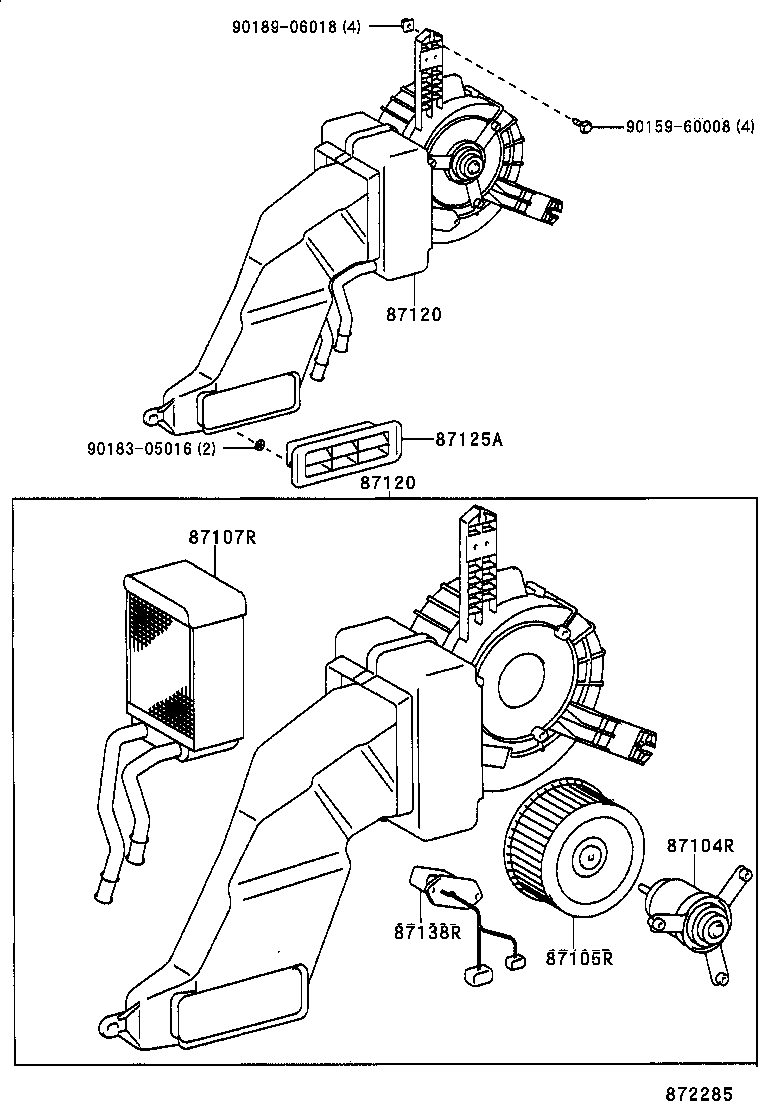 90189-06018 (4)
90159-60008 (4)
87120
90183-05016 (2)
87125A
87120
87107R
87104R
87138R
87105R
872285