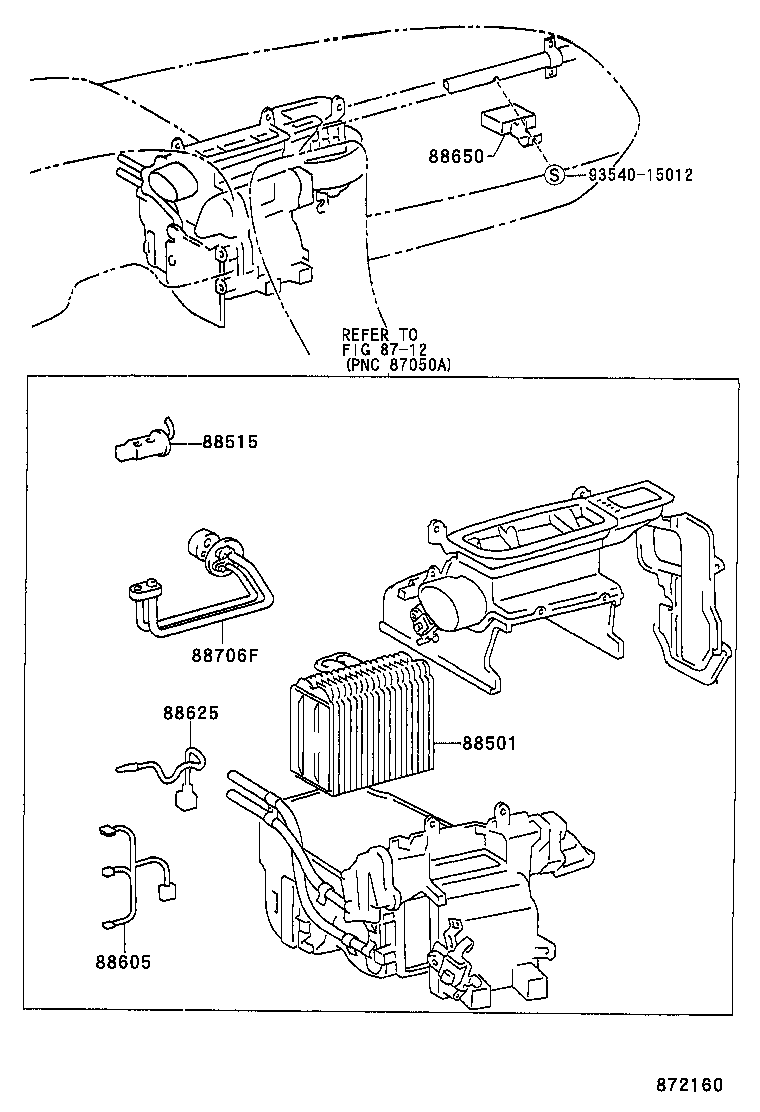 88650

S 93540-15012

REFER TO
FIG 87-12
(PNC 87050A)

88515

88706F

88625

88501

88605

872160