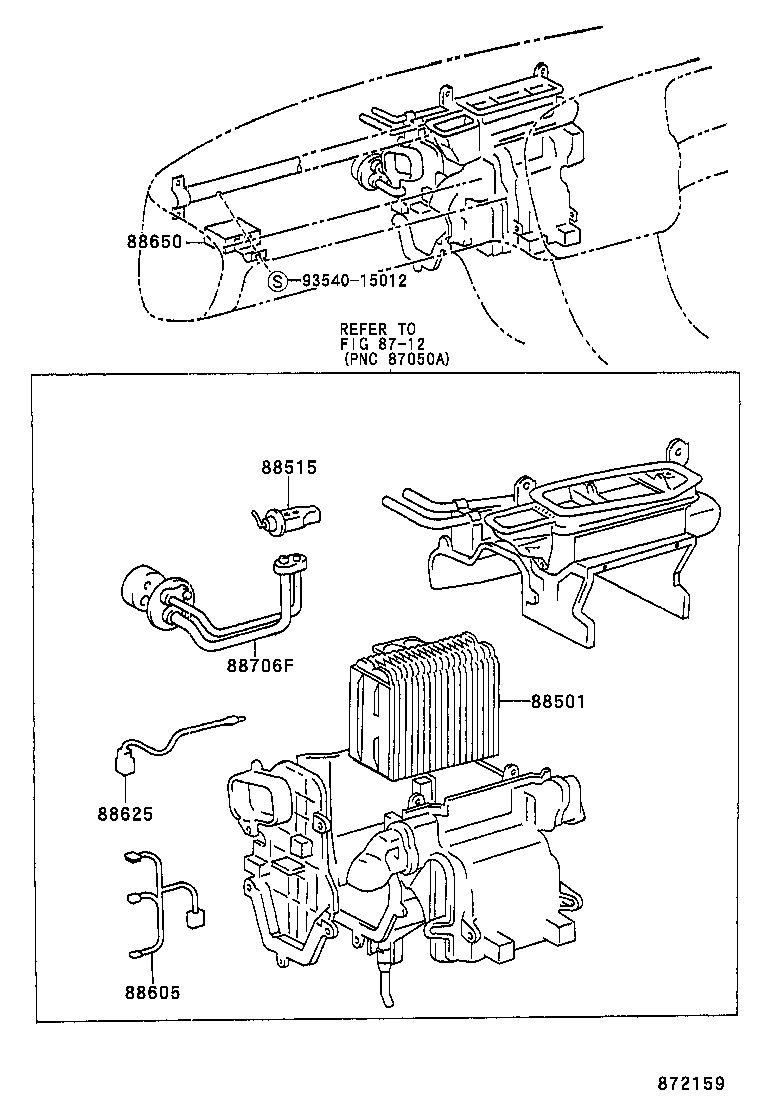 88650

S 93540-15012

REFER TO
FIG 87-12
(PNC 87050A)

88515

88706F

88501

88625

88605

872159