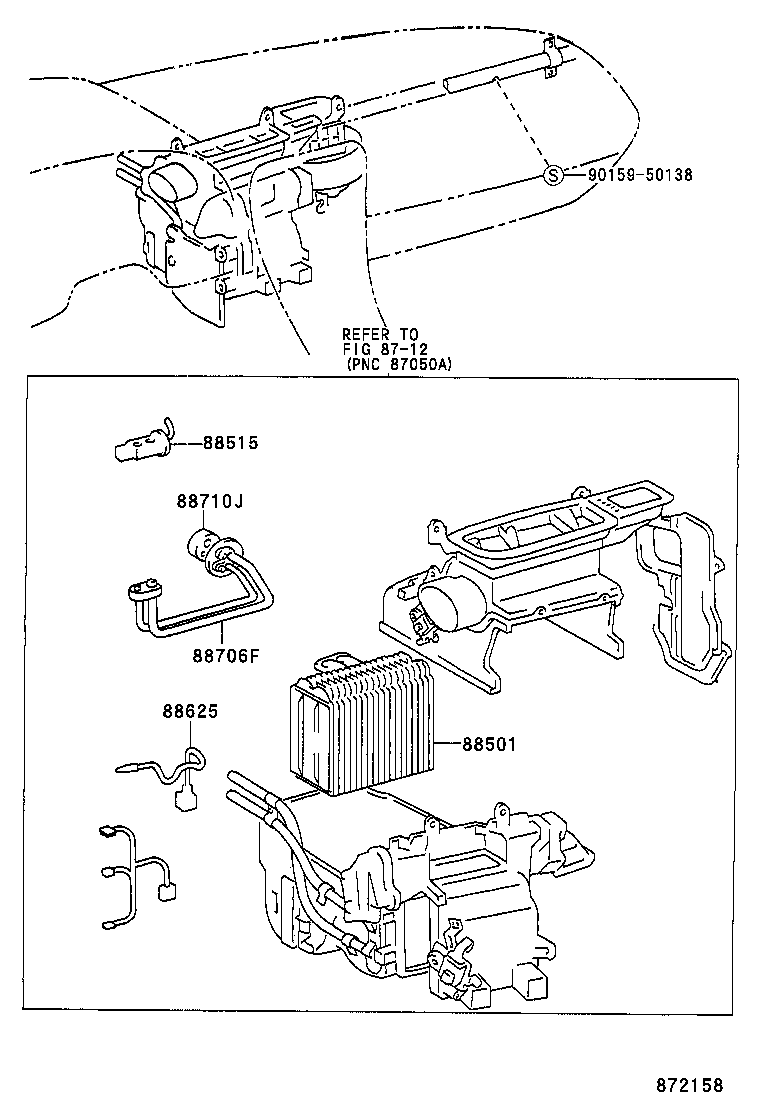 S 90159-50138

REFER TO
FIG 87-12
(PNC 87050A)

88515

88710J

88706F

88625

88501

872158