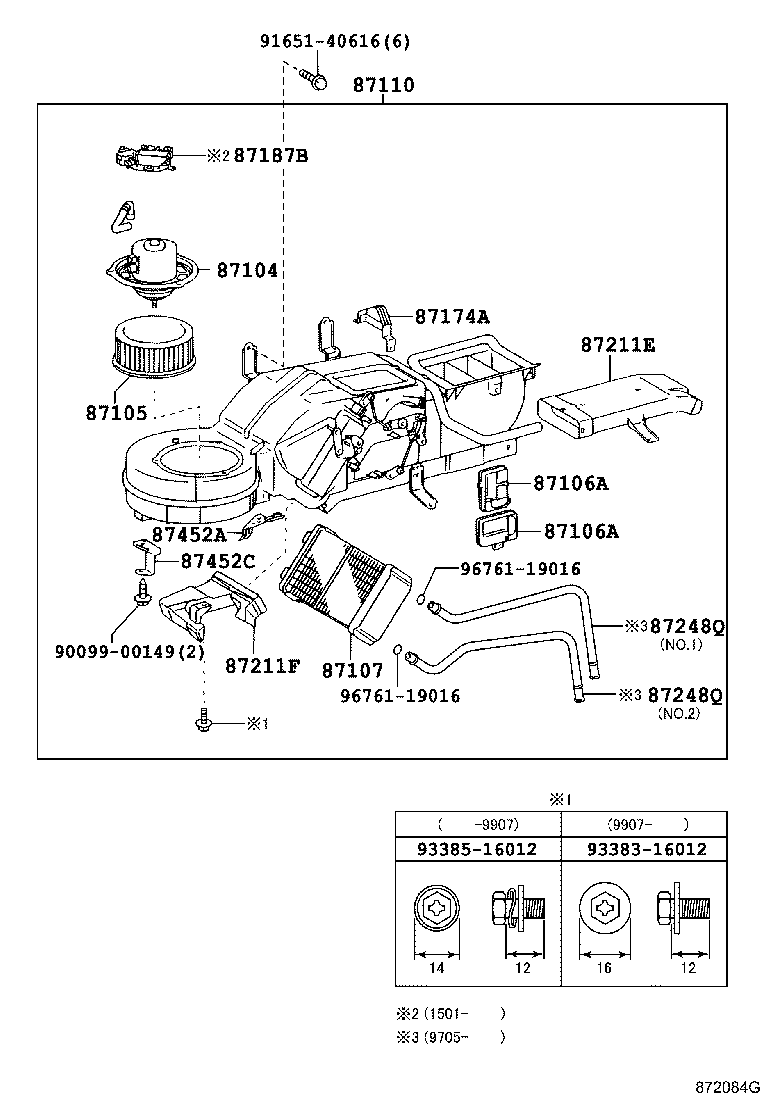 91651-40616(6)

87110

※2 87187B

87104

87174A

87211E

87105

87106A

87106A

87452A

87452C

96761-19016

90099-00149(2)

87211F

87107

96761-19016

※3 87248Q (NO.1)

※3 87248Q (NO.2)

※1

※1

| ( -9907) | (9907- ) |
|---|---|
| 93385-16012 | 93383-16012 |
| 14 12 | 16 12 |

※2 (1501- )
※3 (9705- )

872084G