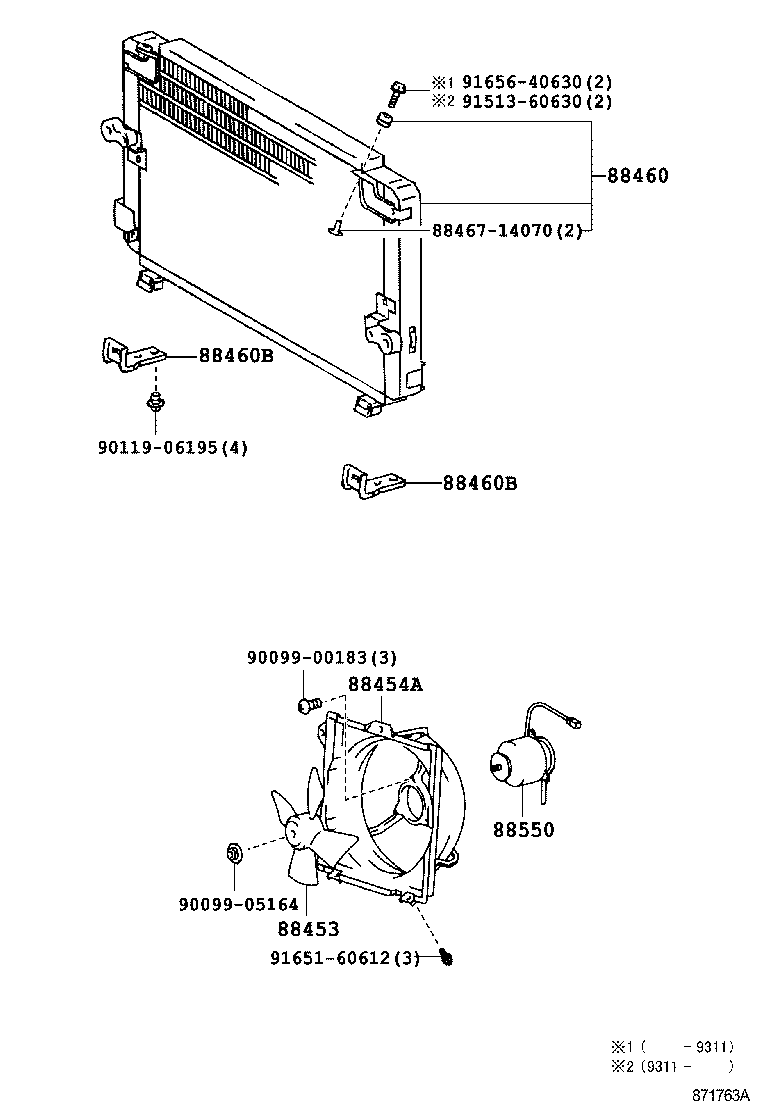 ※1 91656-40630(2)
※2 91513-60630(2)

88460

88467-14070(2)

88460B

90119-06195(4)

88460B

90099-00183(3)

88454A

88550

90099-05164

88453

91651-60612(3)

※1 ( -9311)
※2 (9311- )

871763A