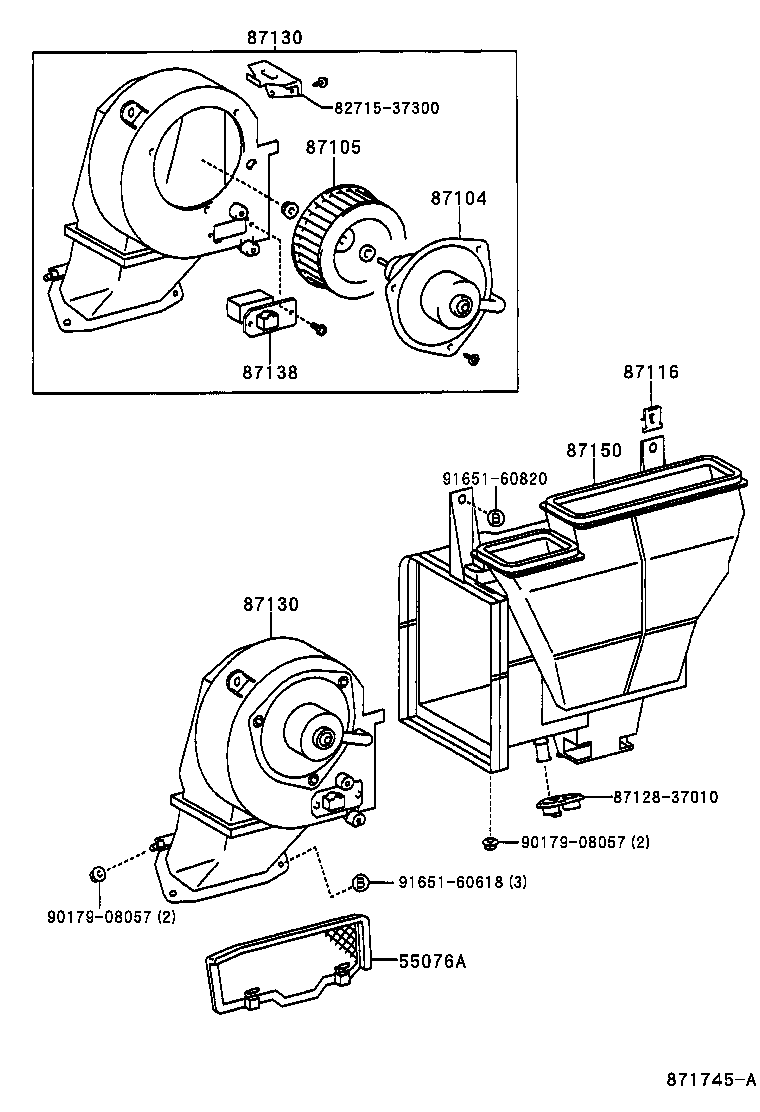 87130
82715-37300
87105
87104
87138
87116
87150
91651-60820
B
87130
87128-37010
90179-08057 (2)
B
91651-60618 (3)
90179-08057 (2)
55076A
871745-A