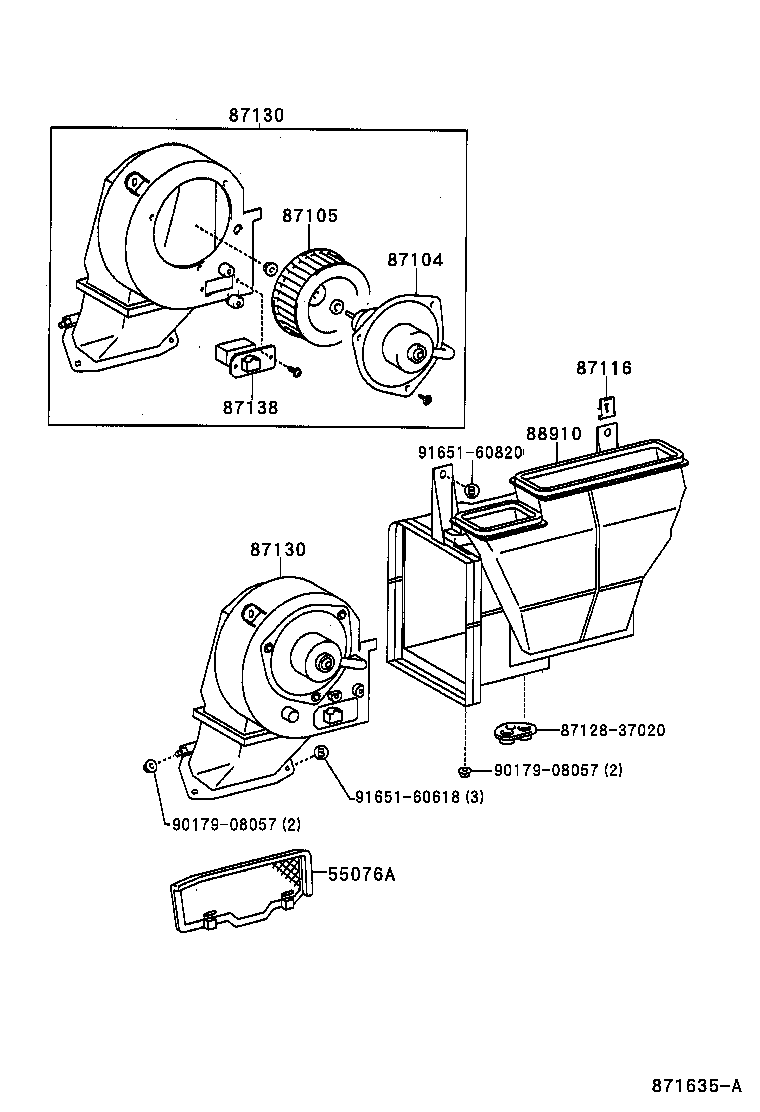 87130

87105

87104

87138

87116

88910

91651-60820

87130

87128-37020

90179-08057 (2)

91651-60618 (3)

90179-08057 (2)

55076A

871635-A