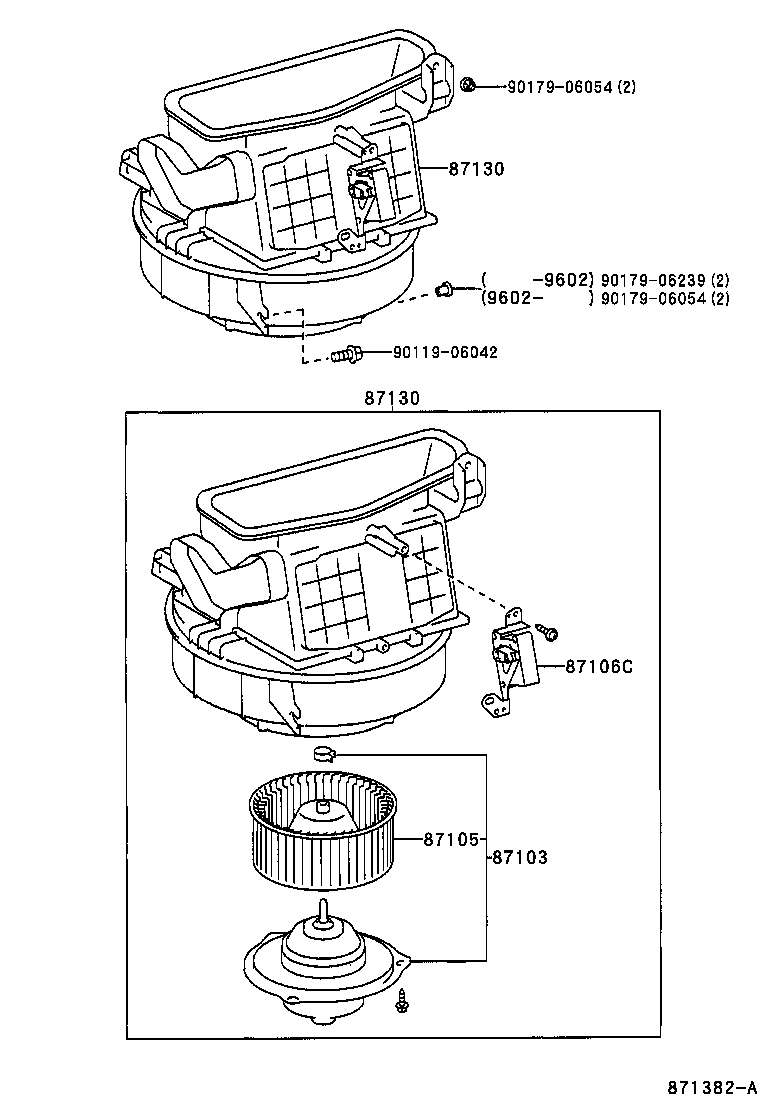 90179-06054 (2)

87130

( -9602) 90179-06239 (2)
(9602- ) 90179-06054 (2)

90119-06042

87130

87106C

87105

87103

871382-A