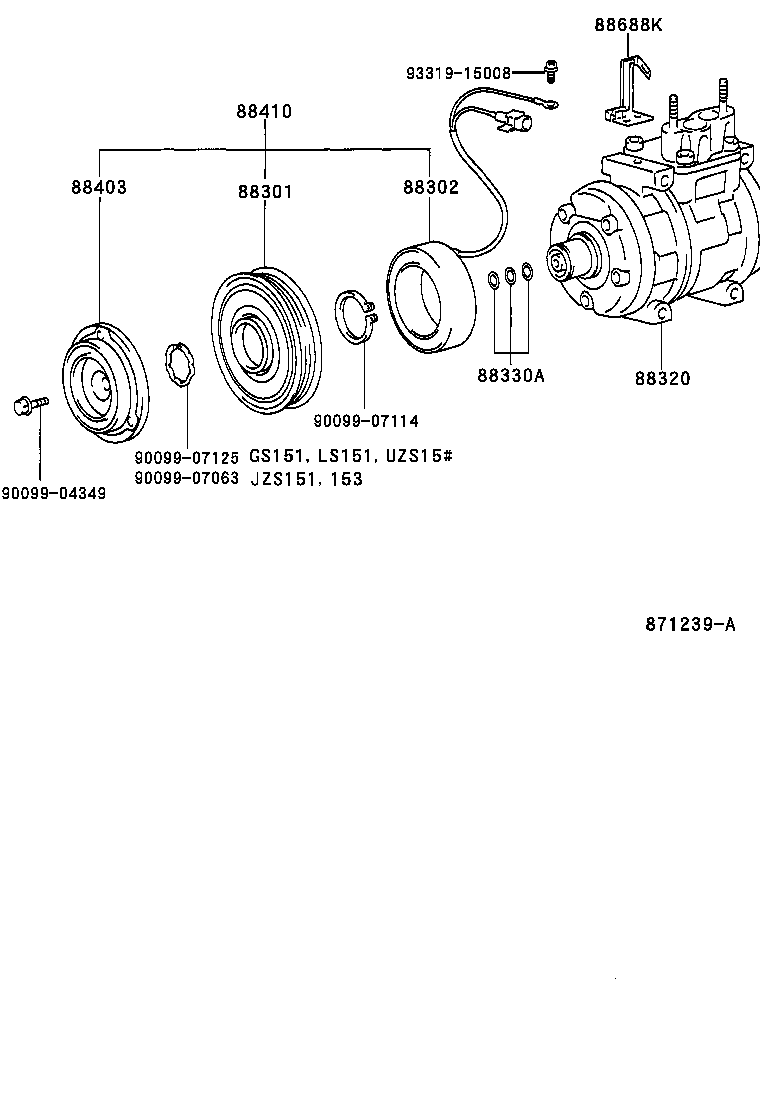 88688K
93319-15008
88410
88403
88301
88302
88330A
88320
90099-07114
90099-07125 GS151, LS151, UZS15#
90099-07063 JZS151, 153
90099-04349
871239-A