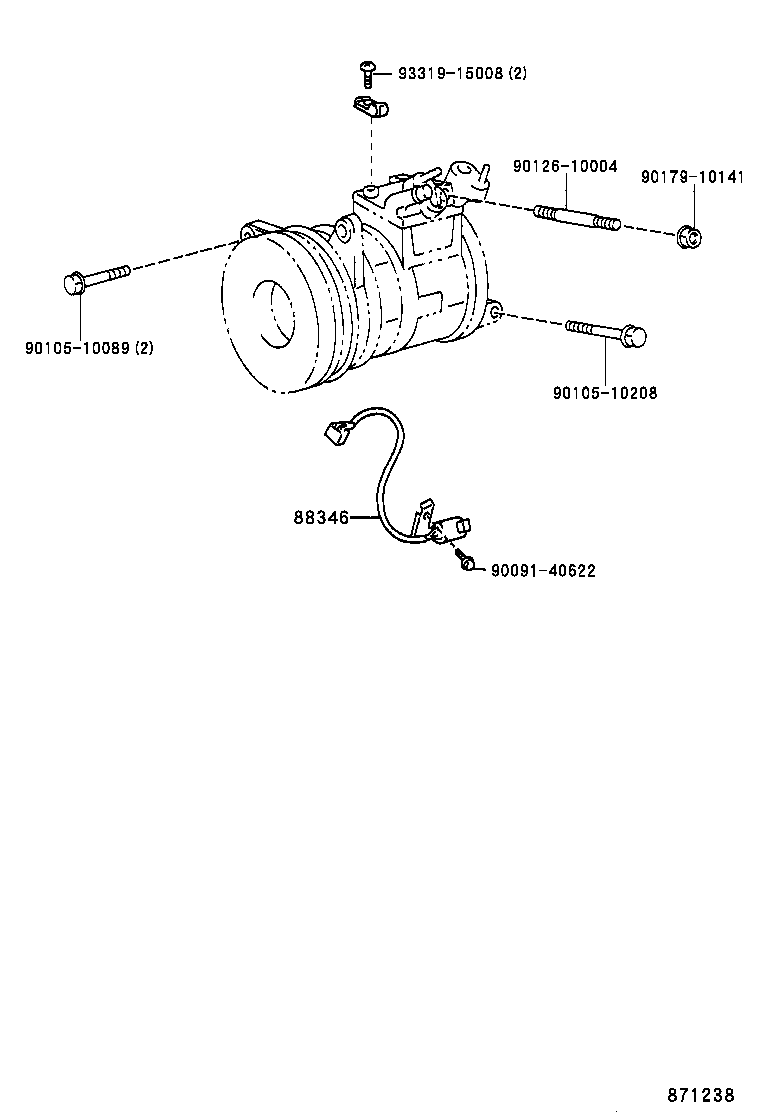 93319-15008 (2)

90126-10004

90179-10141

90105-10089 (2)

90105-10208

88346

90091-40622

871238