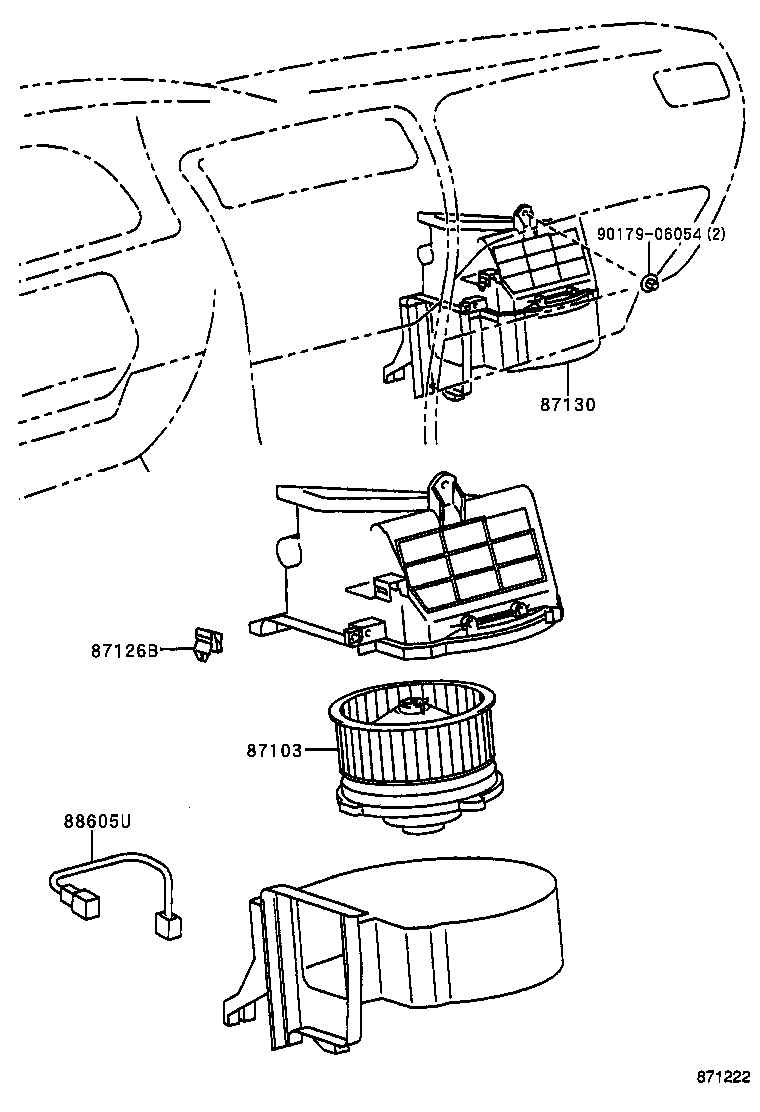 90179-06054 (2)

87130

87126B

87103

88605U

871222