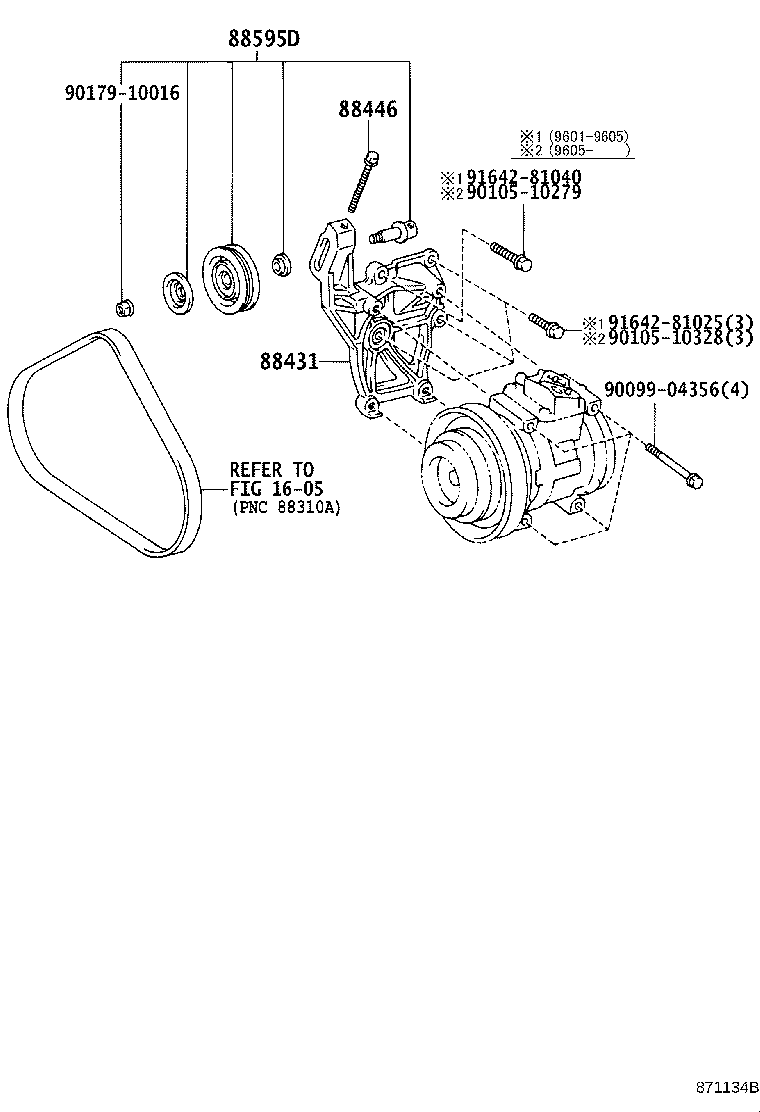 88595D

90179-10016

88446

※1 (9601-9605)
※2 (9605- )

※1 91642-81040
※2 90105-10279

※1 91642-81025(3)
※2 90105-10328(3)

88431

90099-04356(4)

REFER TO
FIG 16-05
(PNC 88310A)

871134B