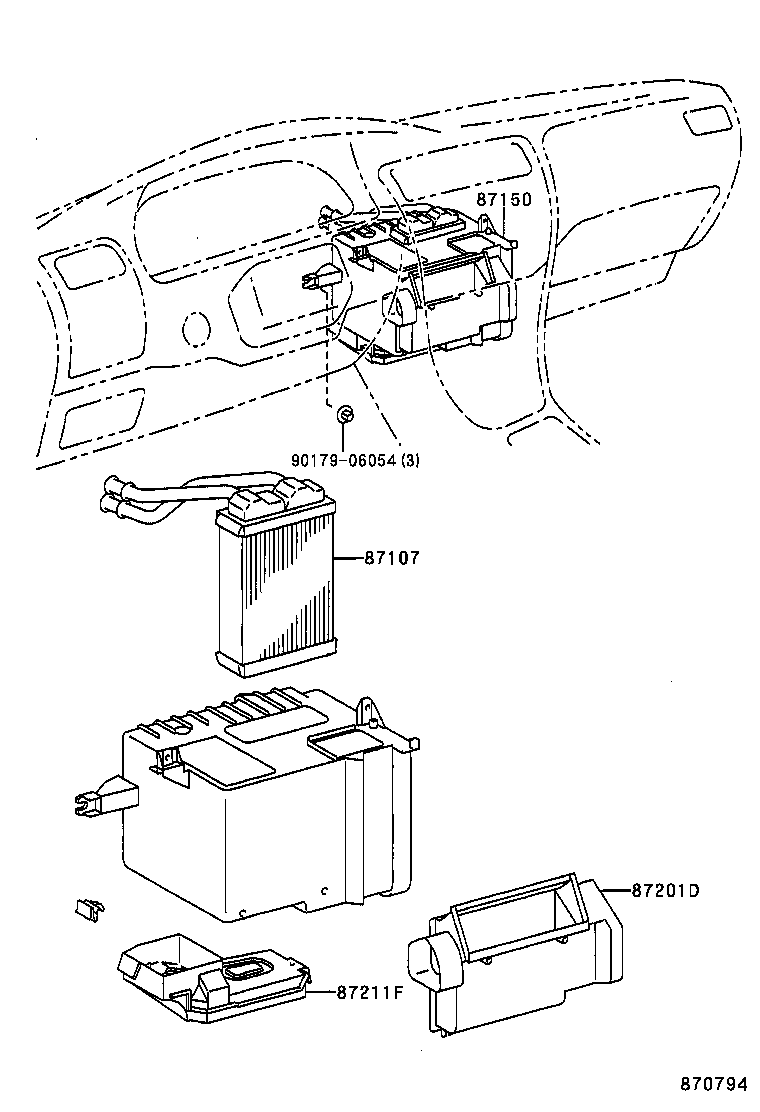 87150

90179-06054 (3)

87107

87201D

87211F

870794