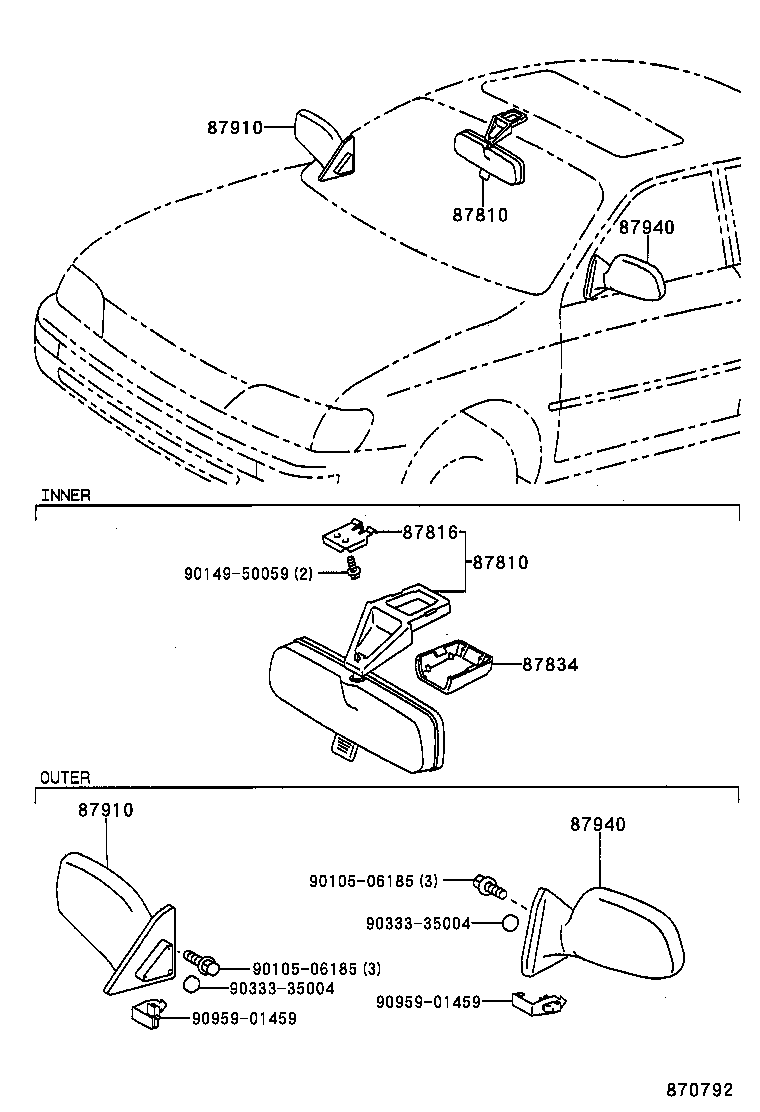 87910
87810
87940

INNER
87816
87810
90149-50059 (2)
87834

OUTER
87910
87940
90105-06185 (3)
90333-35004
90105-06185 (3)
90333-35004
90959-01459
90959-01459

870792